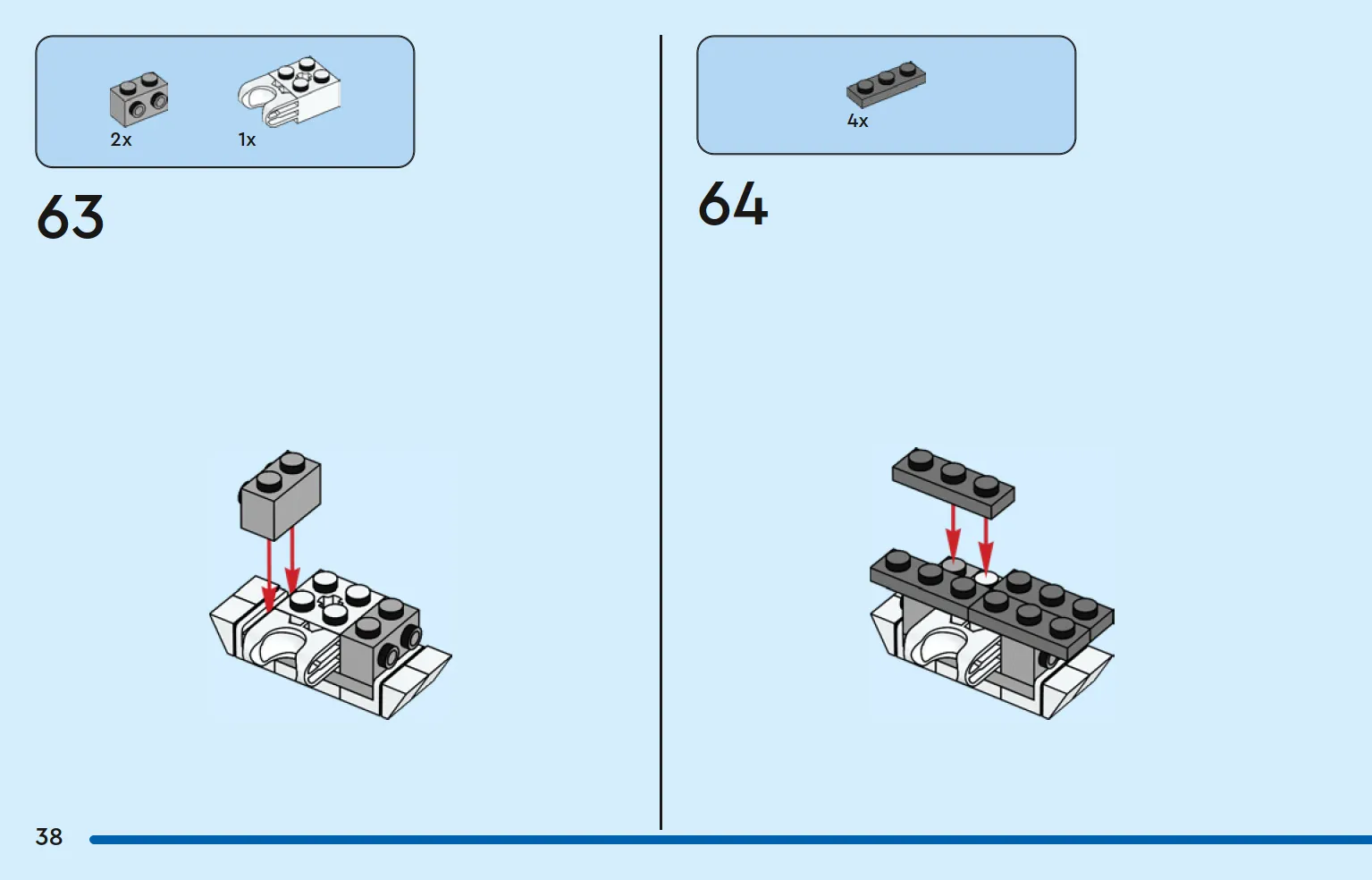 2x 1x

63

4x

64

38