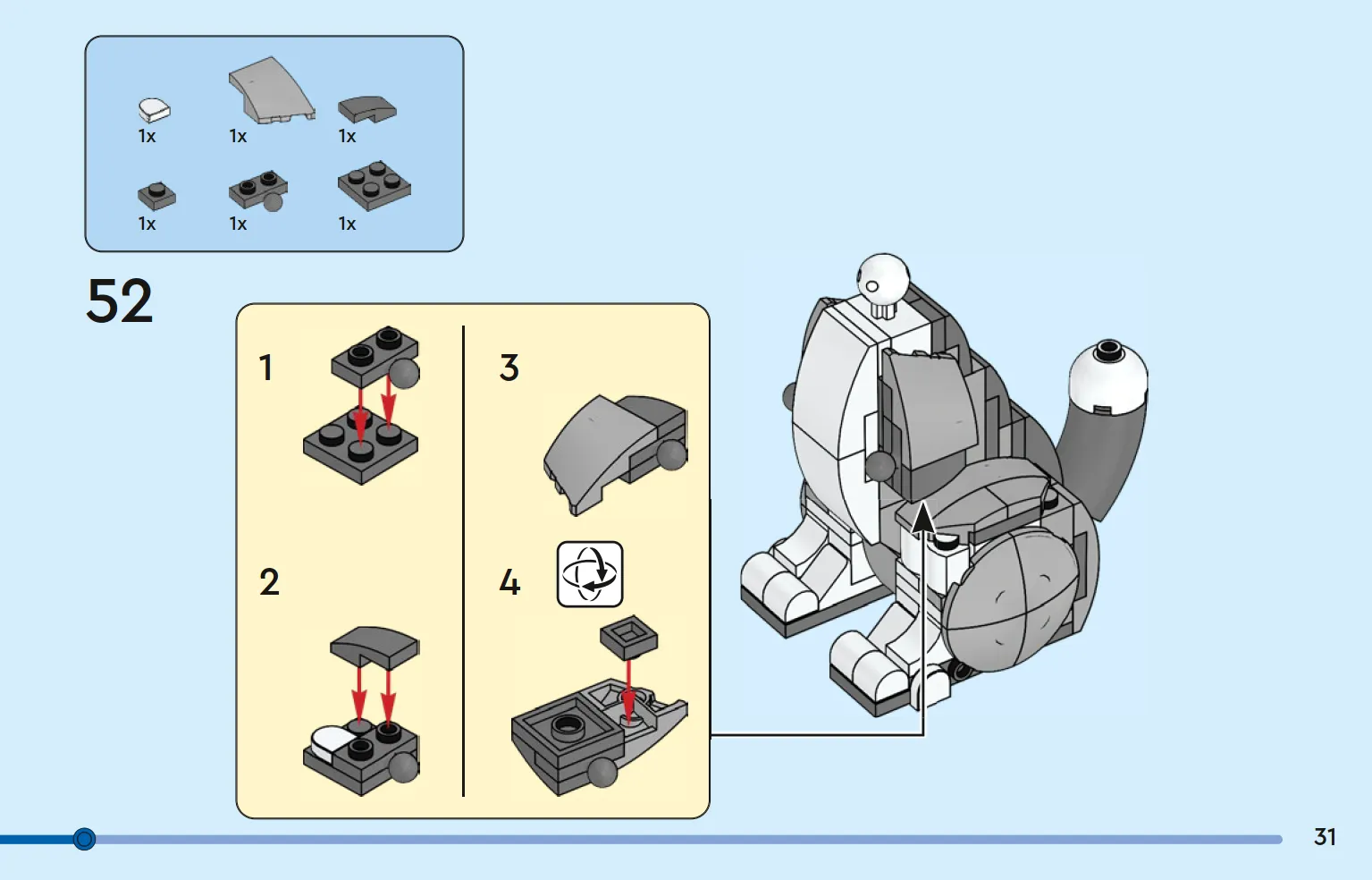 1x 1x 1x
1x 1x 1x

52

1

2

3

4

31