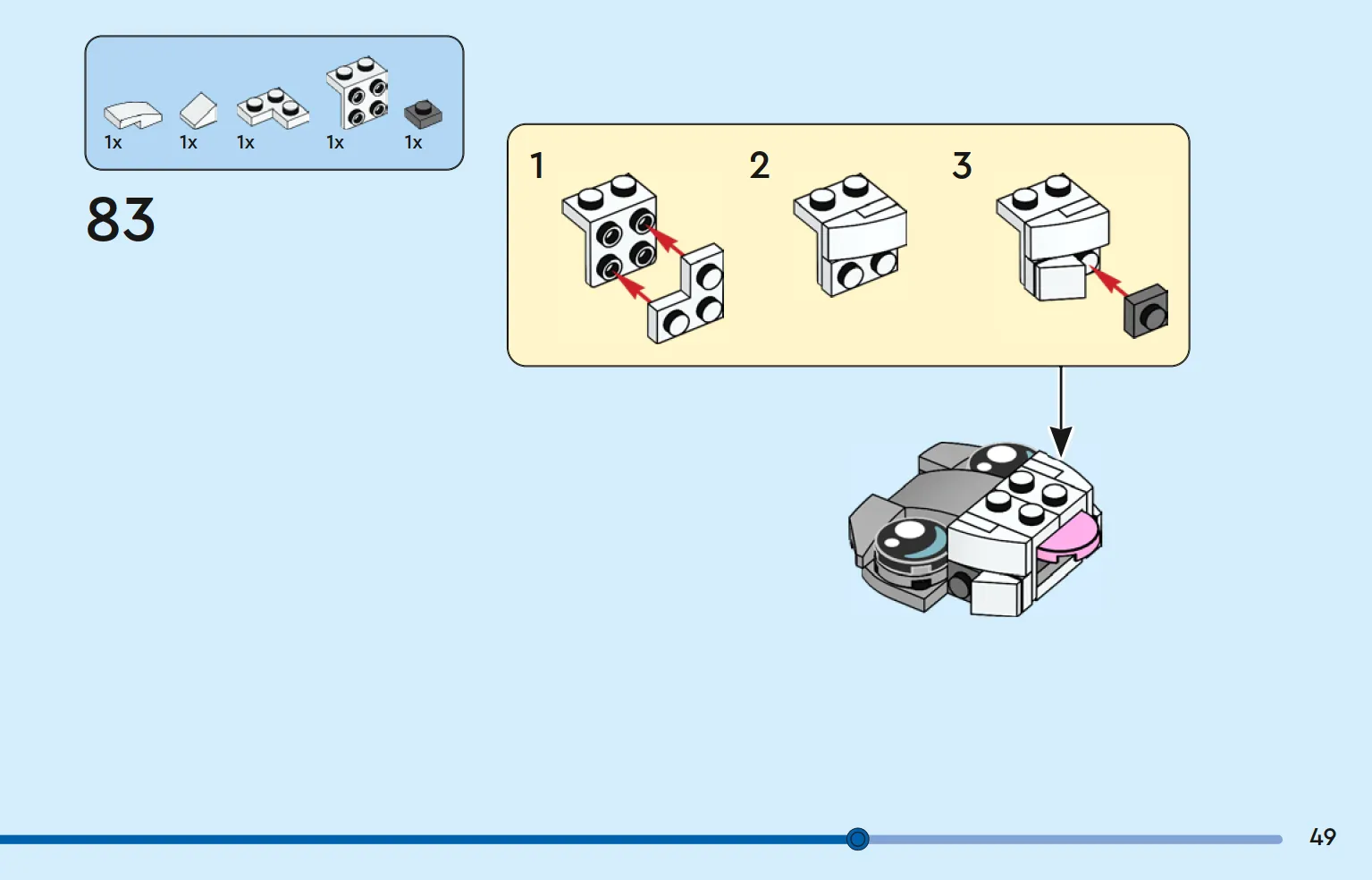 1x 1x 1x 1x 1x

83

1

2

3

49