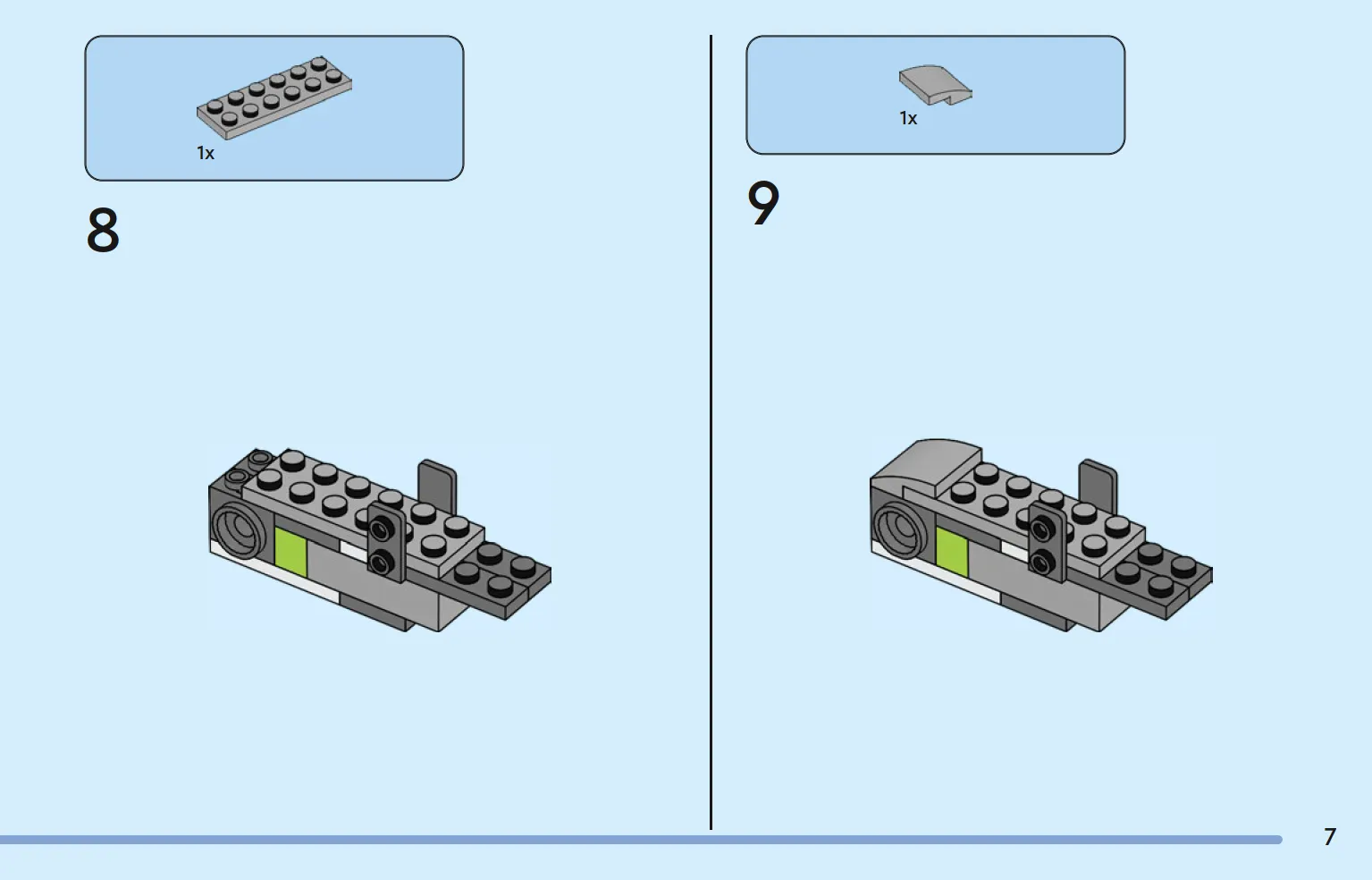 1x

8

1x

9

7