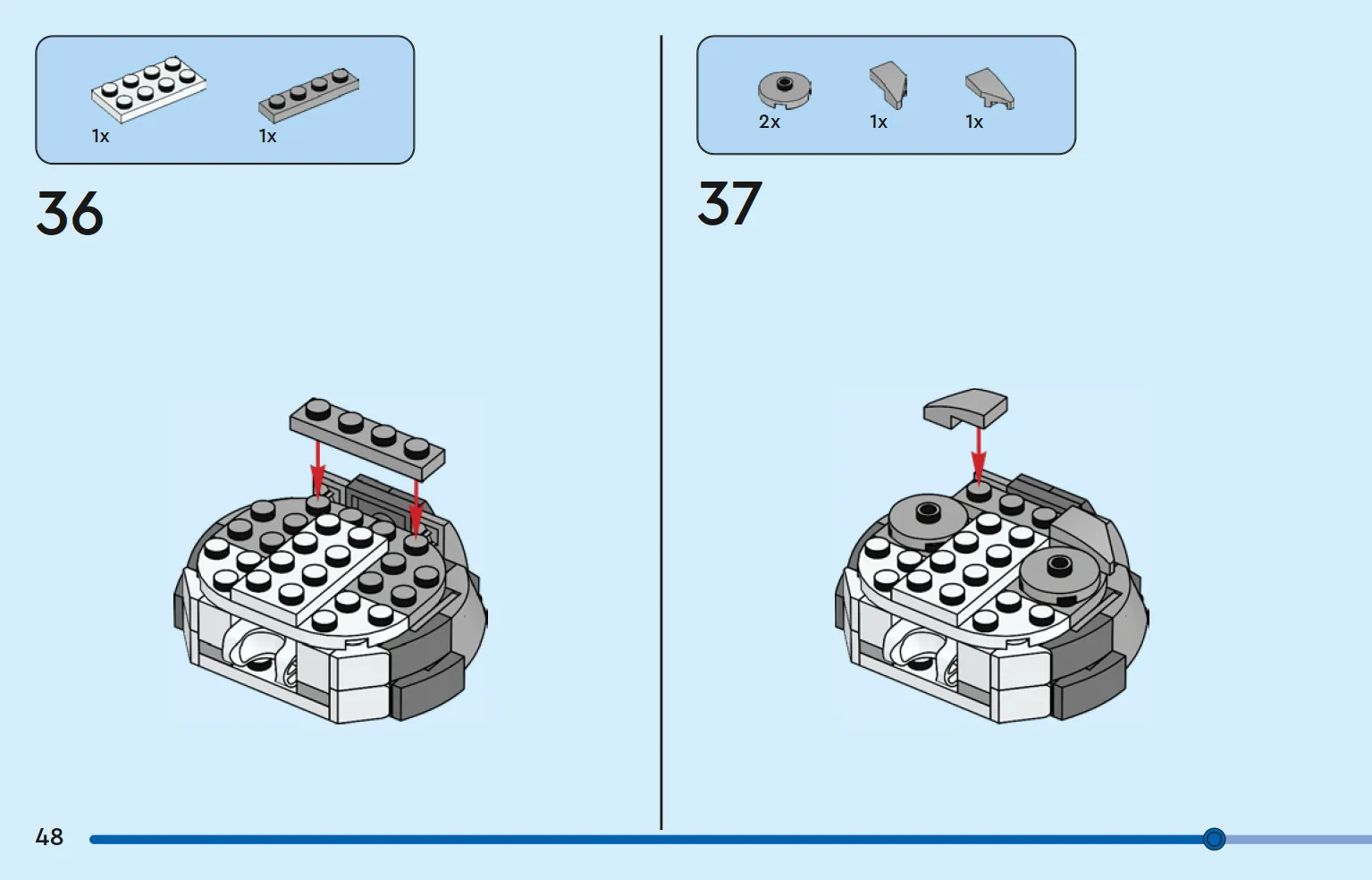 1x 1x

36

2x 1x 1x

37

48