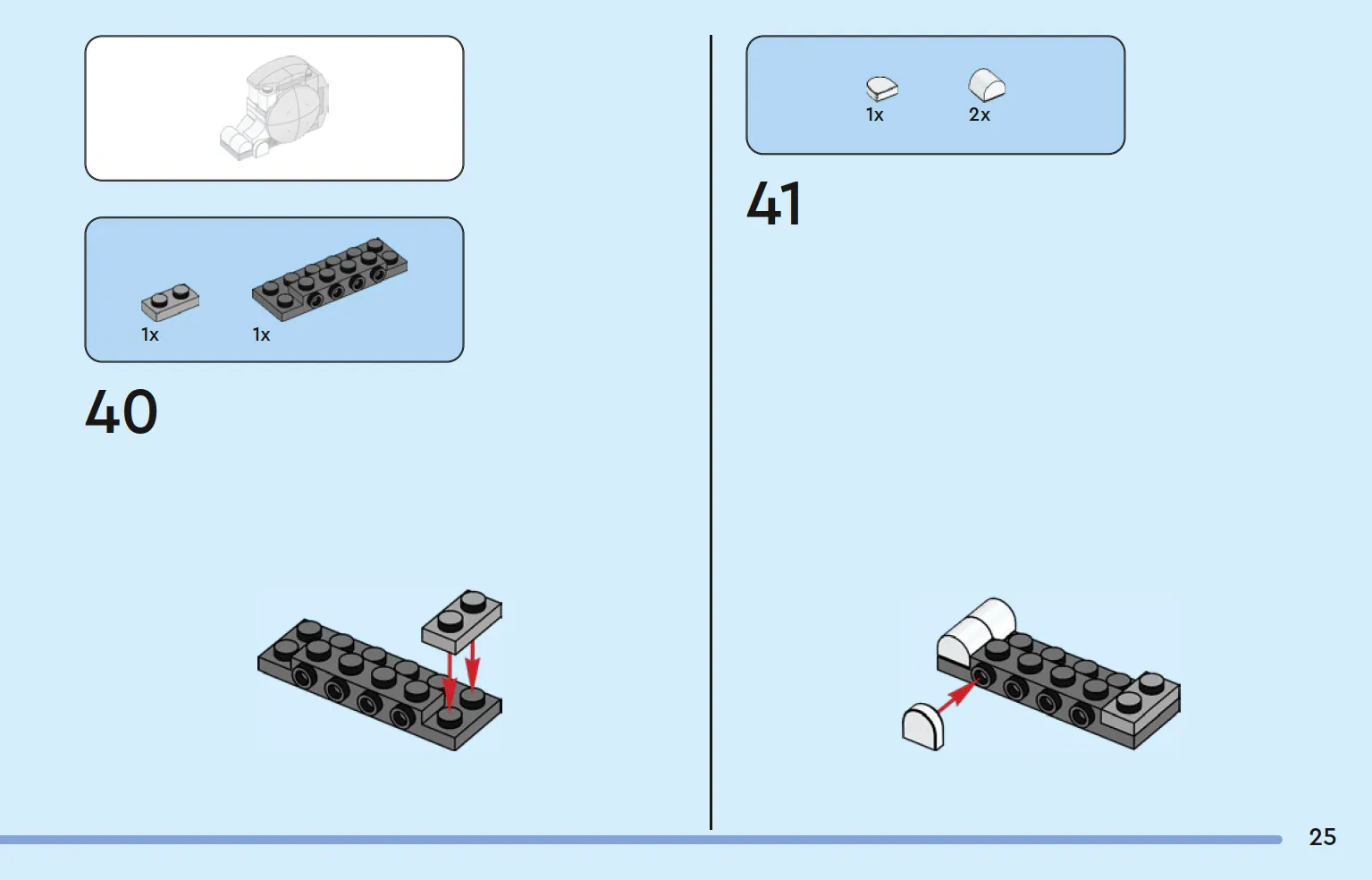 1x

1x

40

1x

2x

41

25