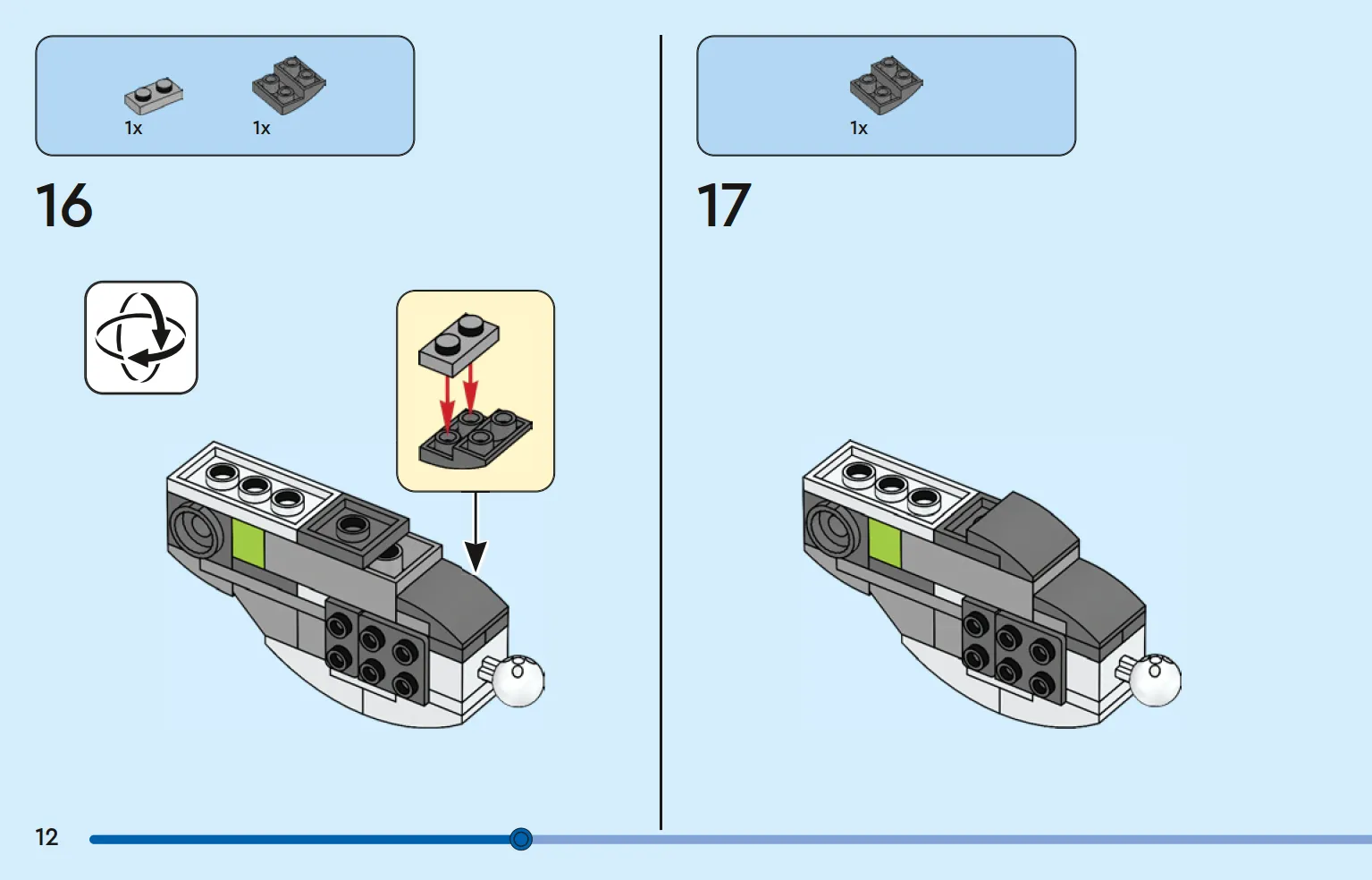 1x 1x

16

1x

17

12