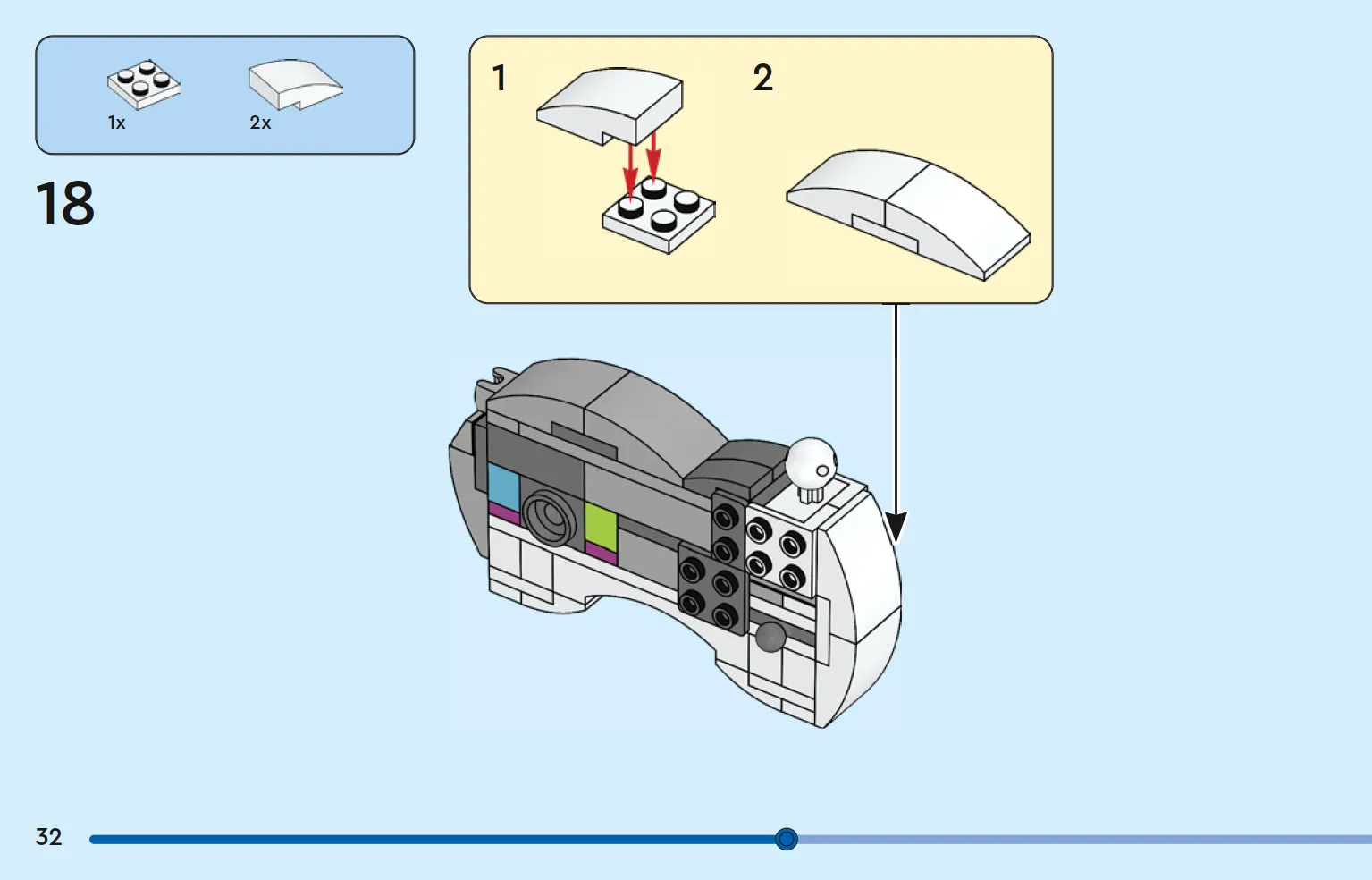 1x 2x

18

1

2

32