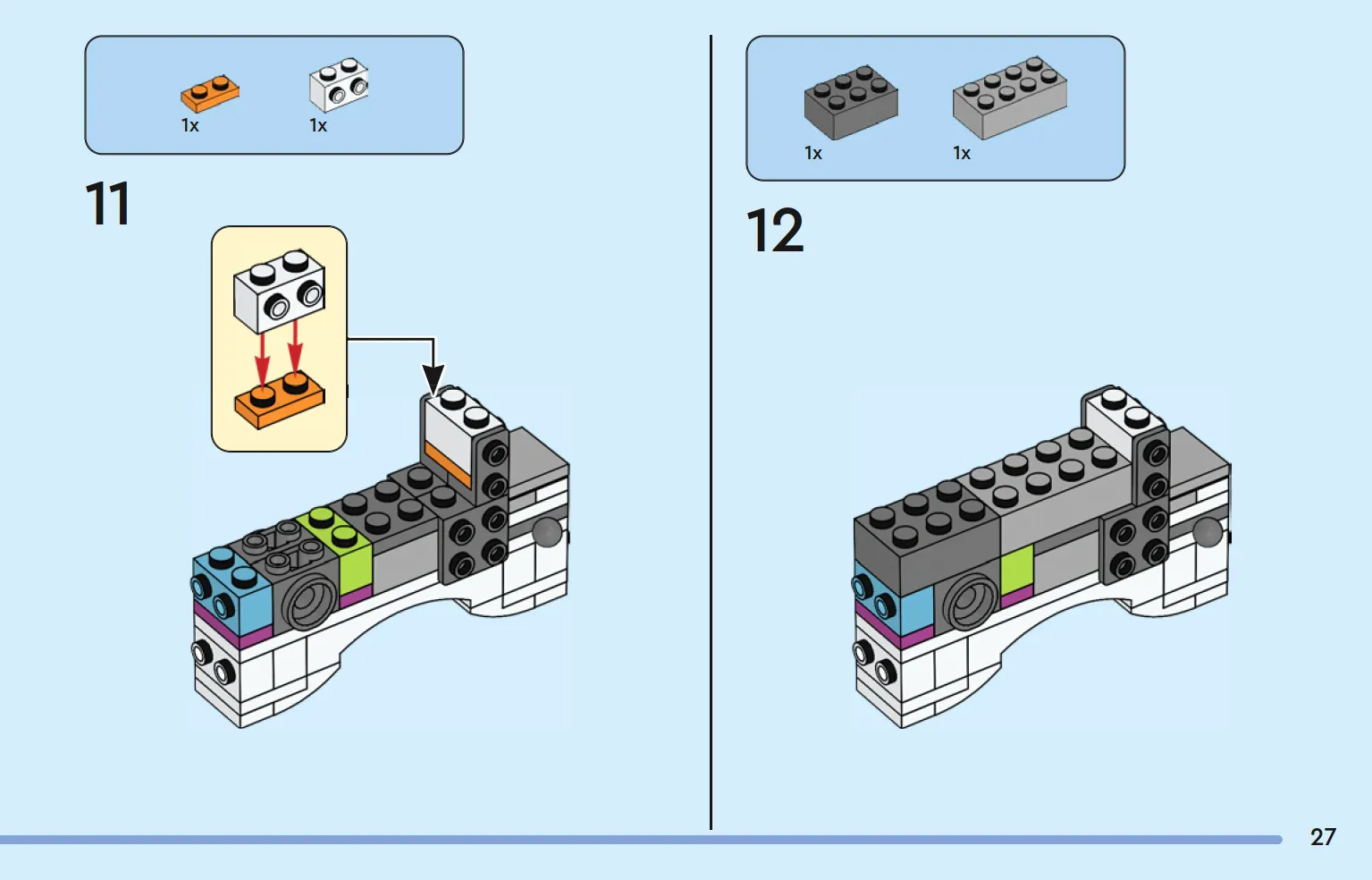 1x
1x

11

1x
1x

12

27