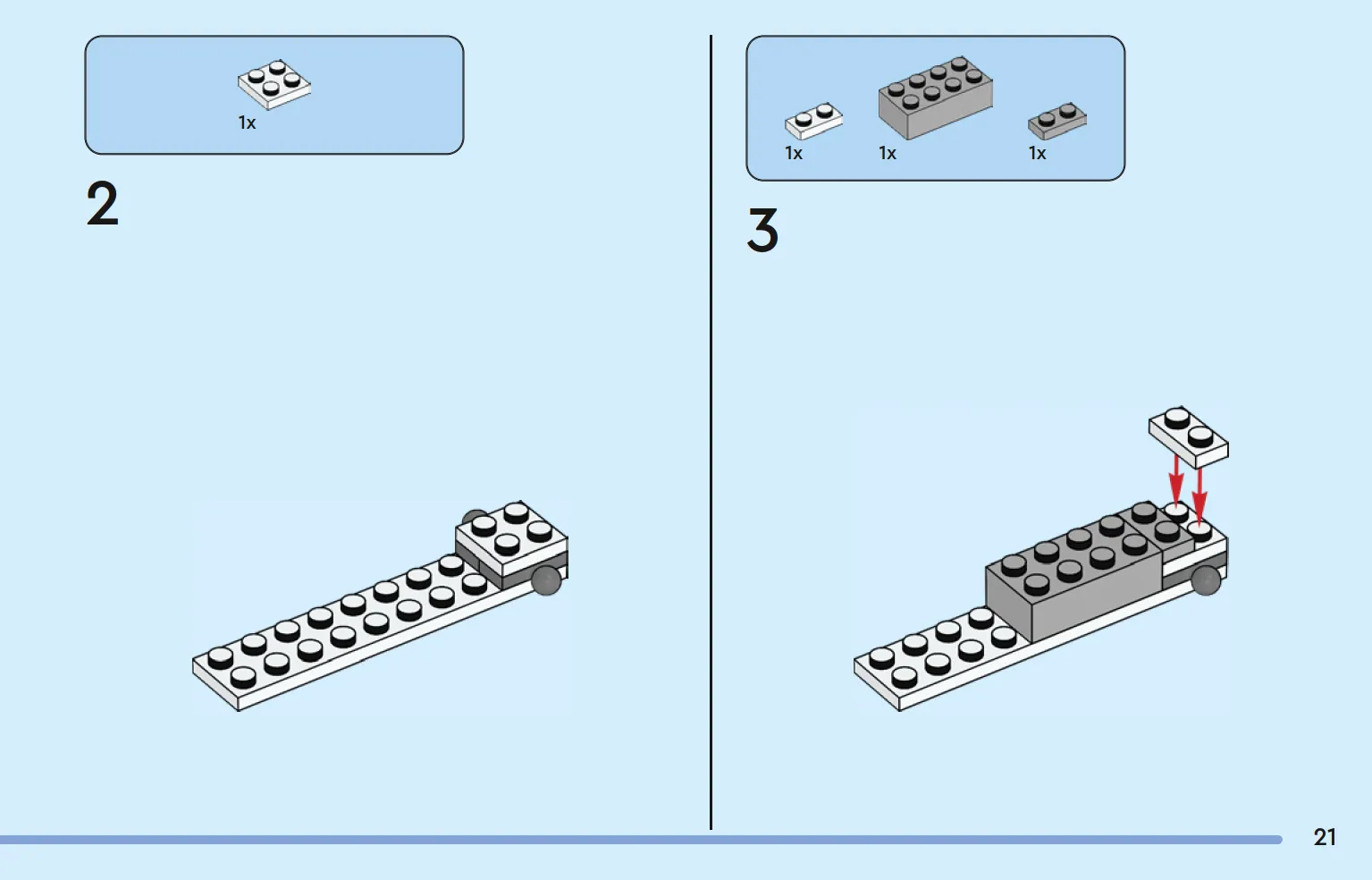 1x

2

1x
1x
1x

3

21