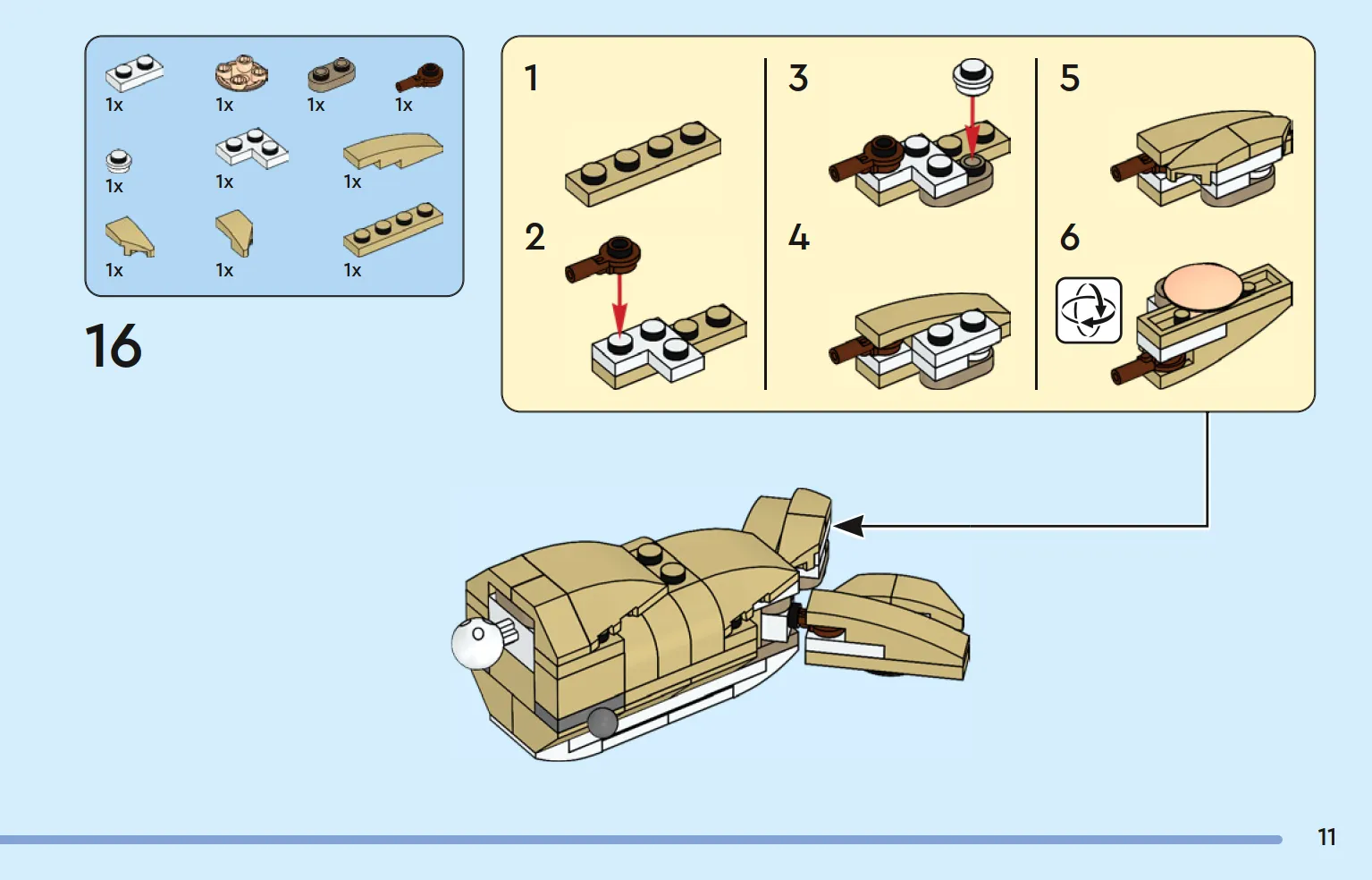 1x 1x 1x 1x

1x 1x 1x

1x 1x 1x

16

1

2

3

4

5

6

11