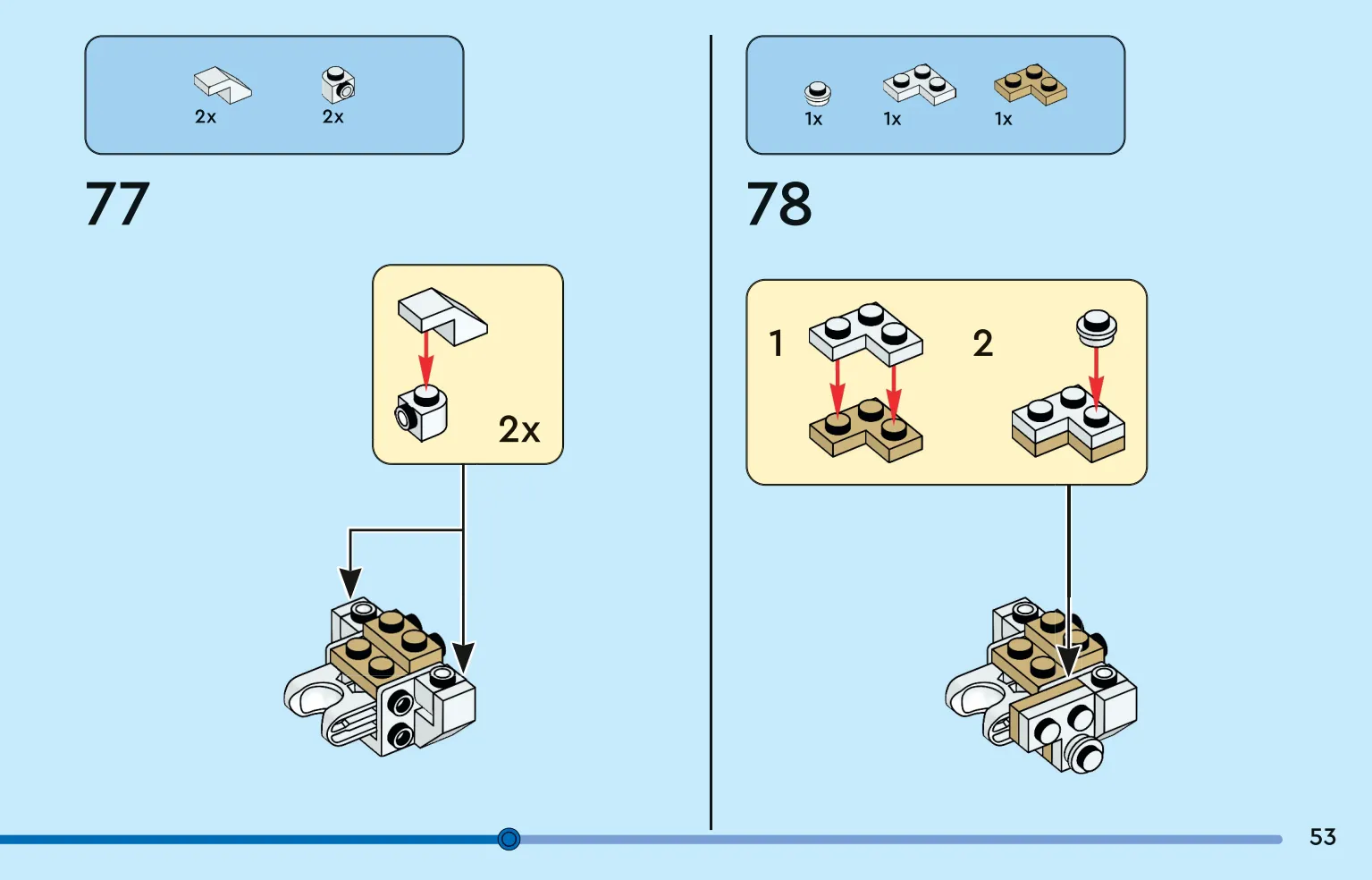 2x 2x

77

2x

1x 1x 1x

78

1

2

53