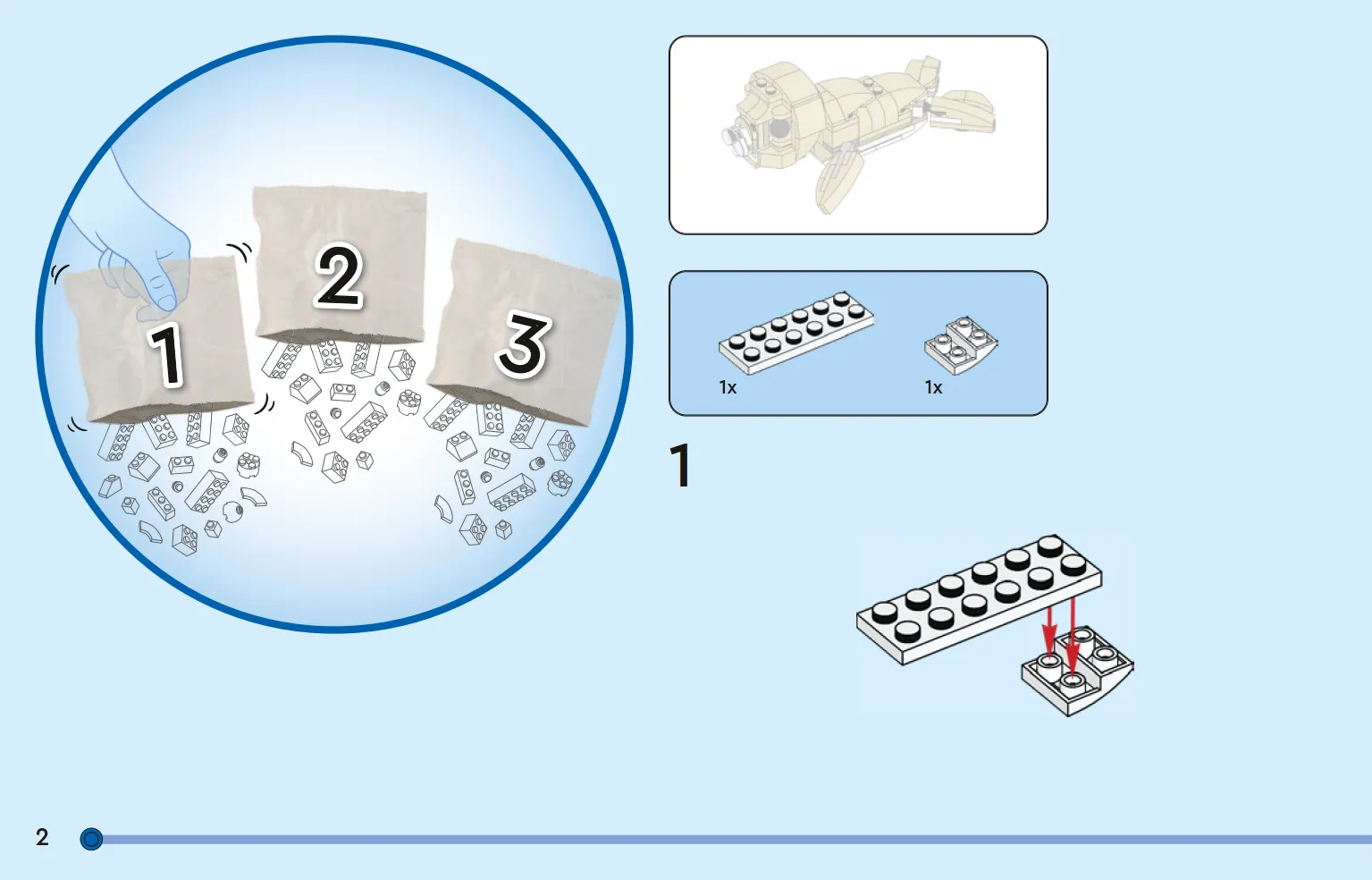 1

2

3

1x

1x

1

2