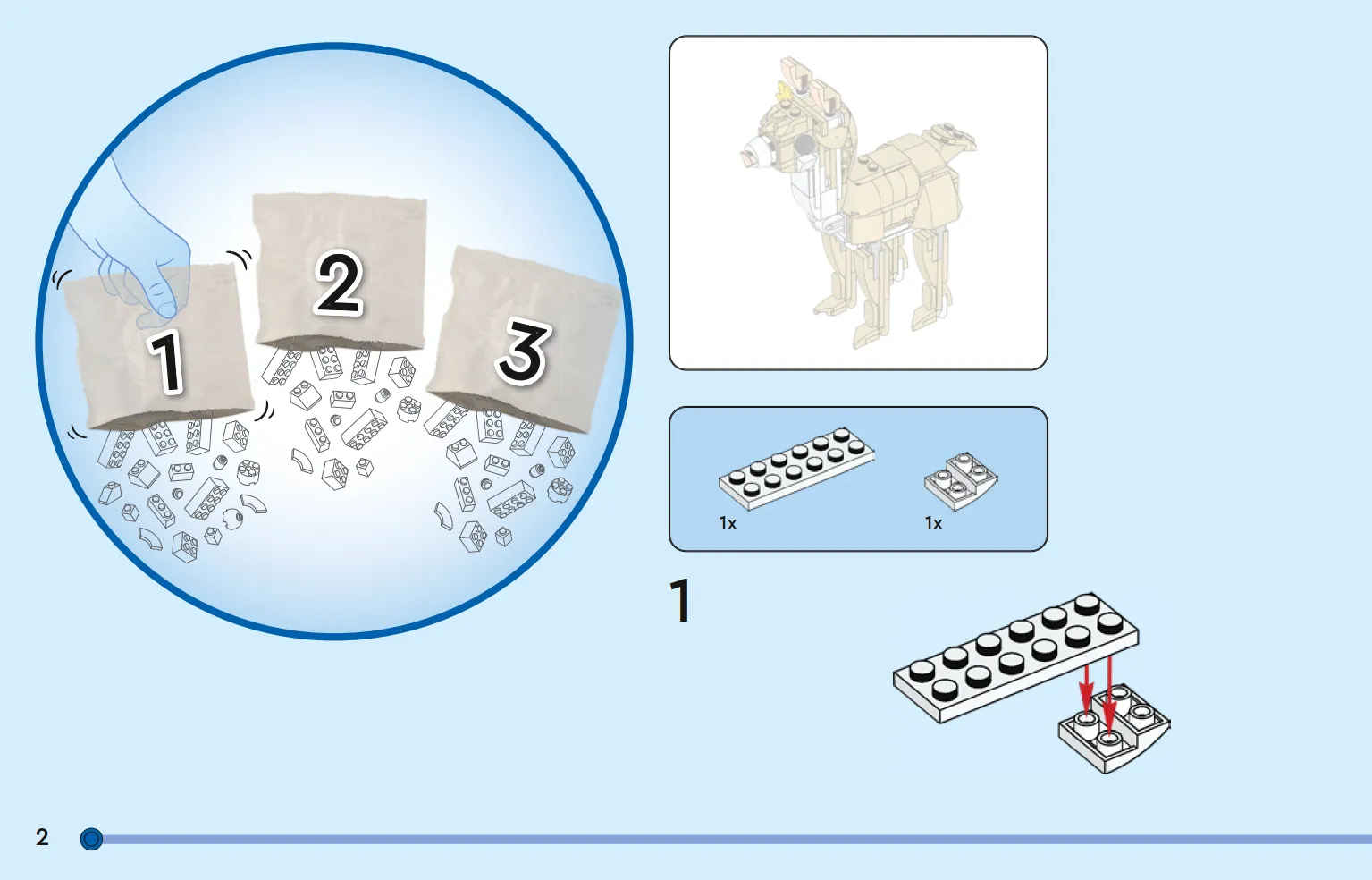 1

2

3

1x

1x

1

2