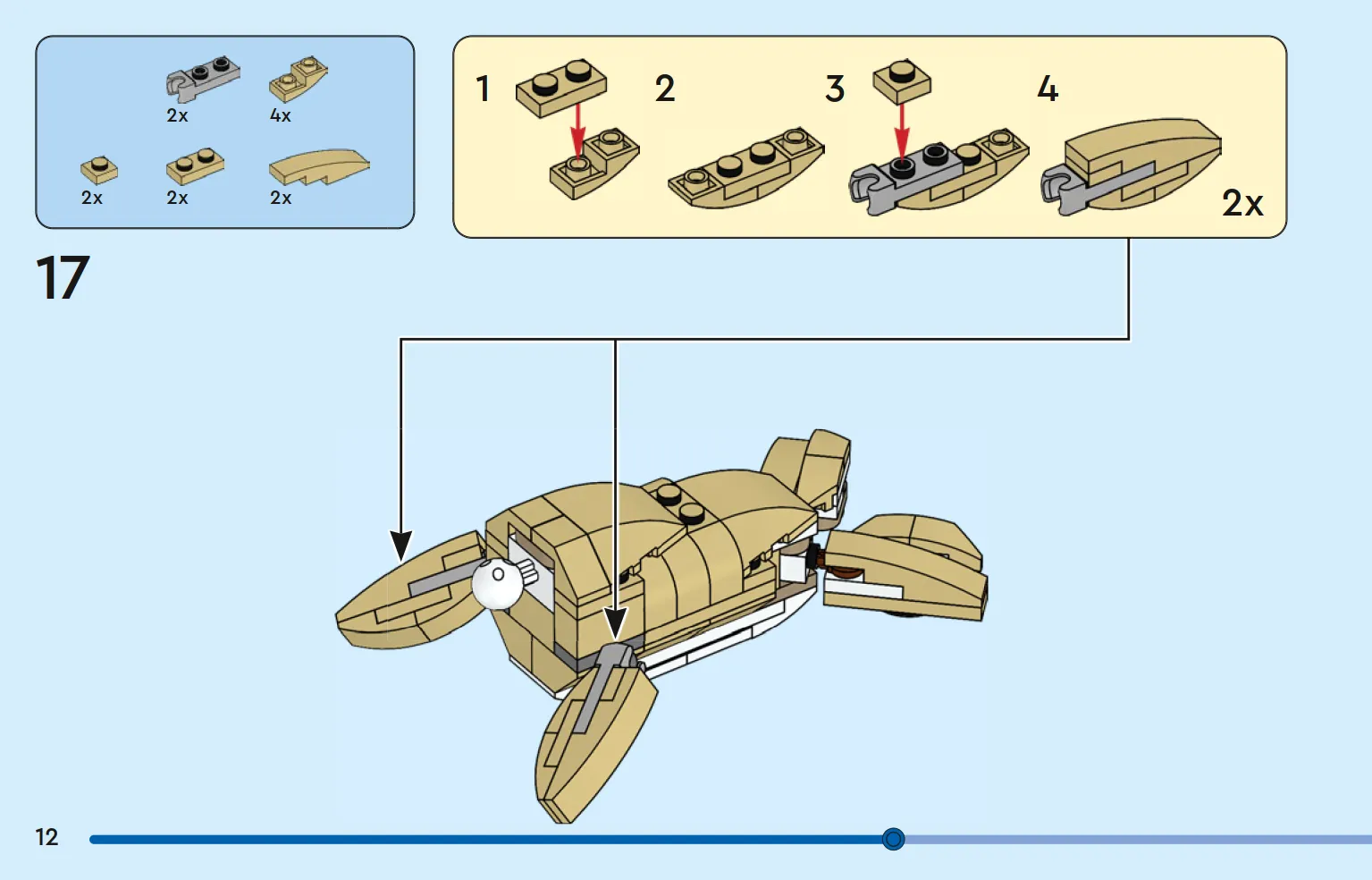 2x
4x
2x
2x
2x

1
2
3
4
2x

17

12