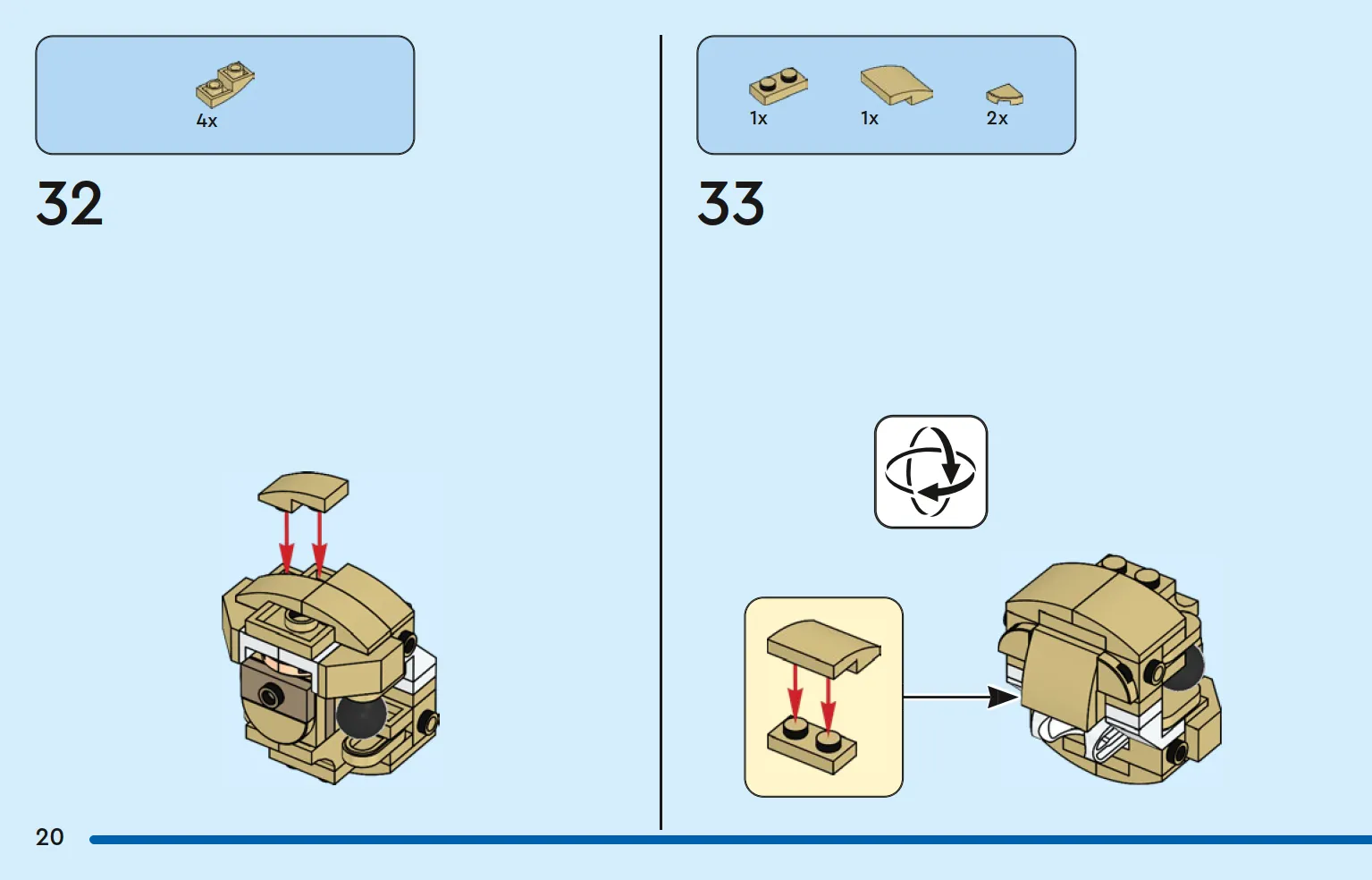 4x

32

1x 1x 2x

33

20