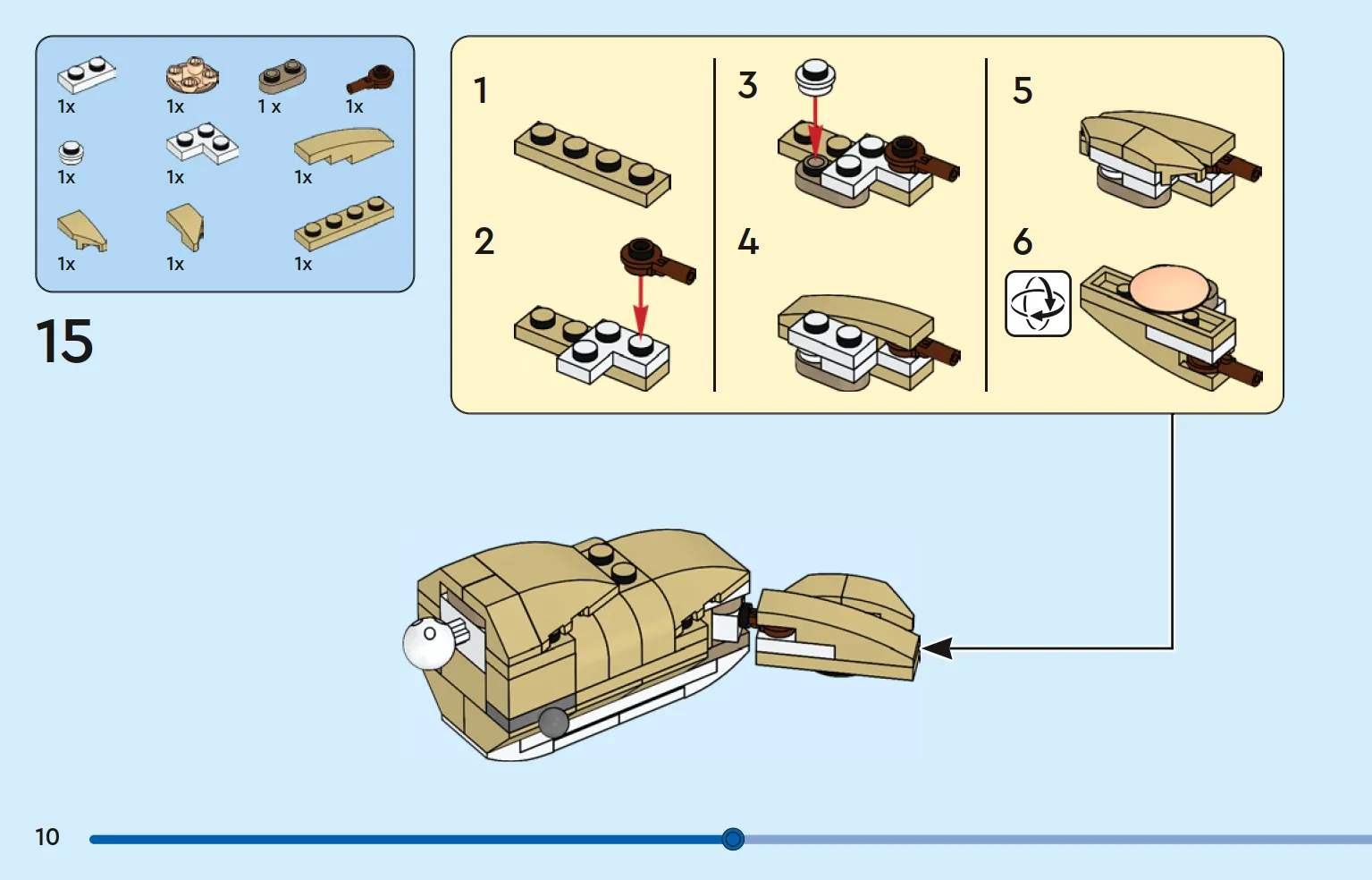 1x 1x 1 x 1x
1x 1x 1x
1x 1x 1x

15

1
2
3
4
5
6

10