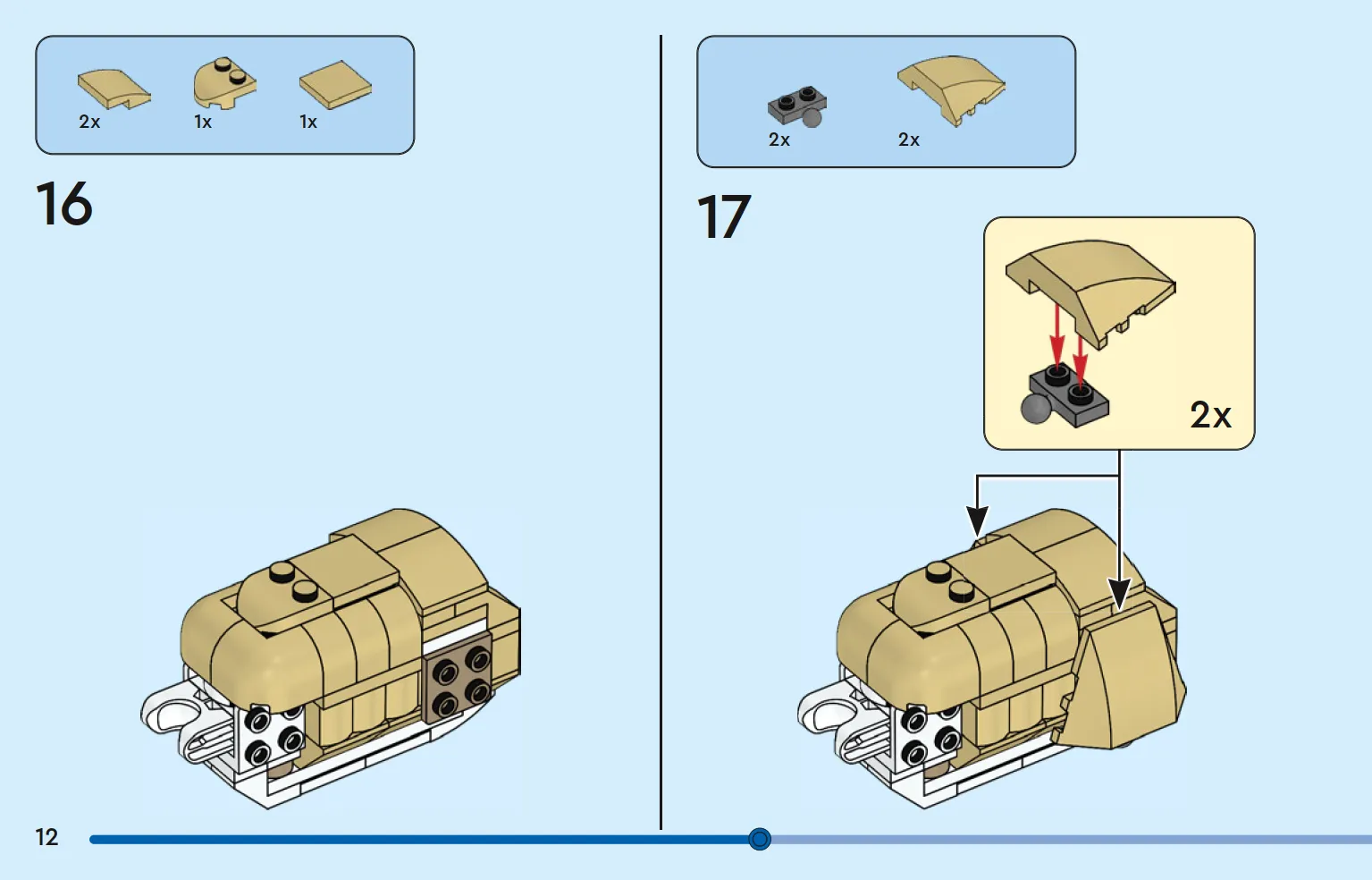 2x 1x 1x

16

2x 2x

17

2x

12