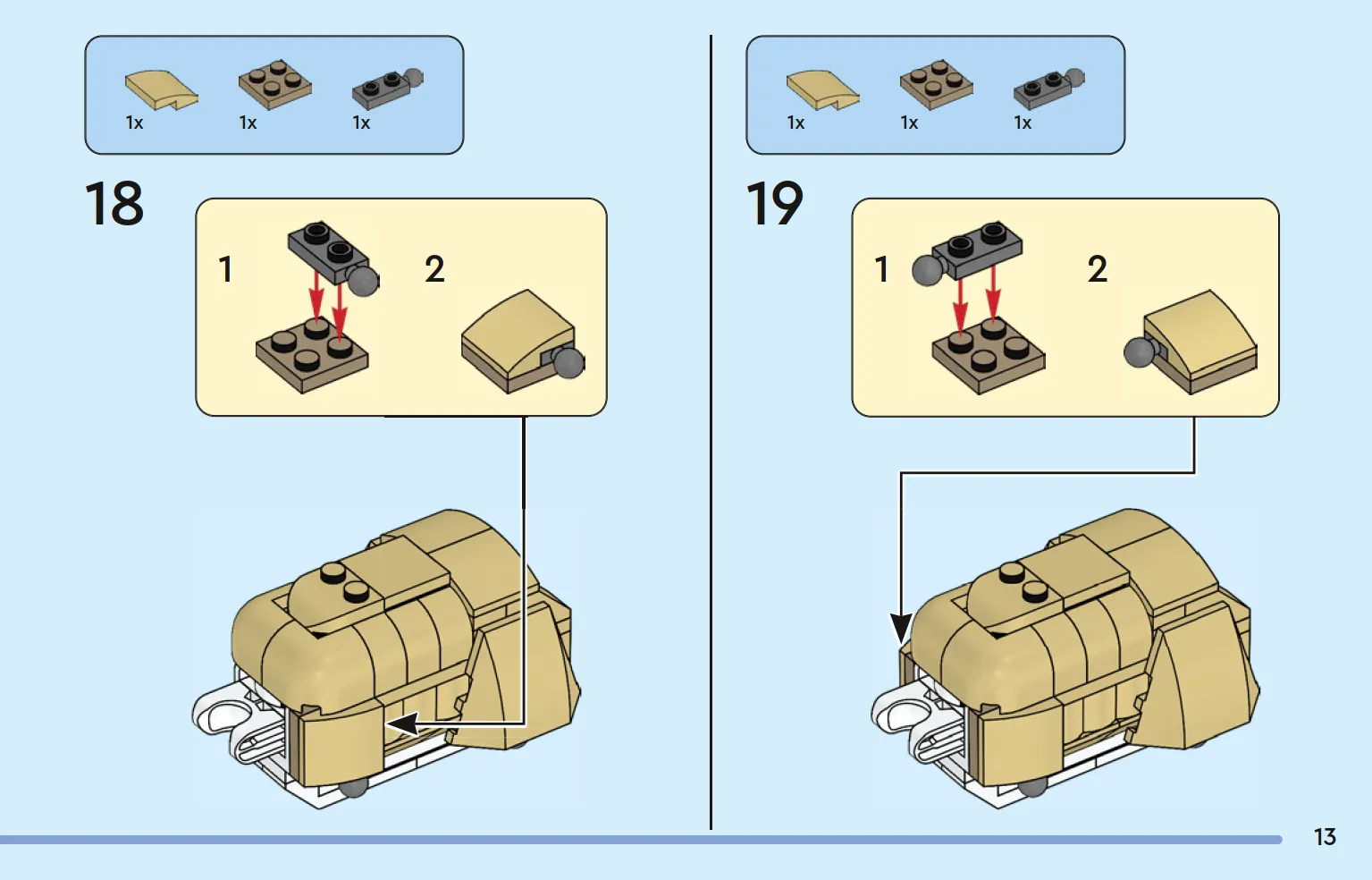 1x 1x 1x

18

1

2

1x 1x 1x

19

1

2

13