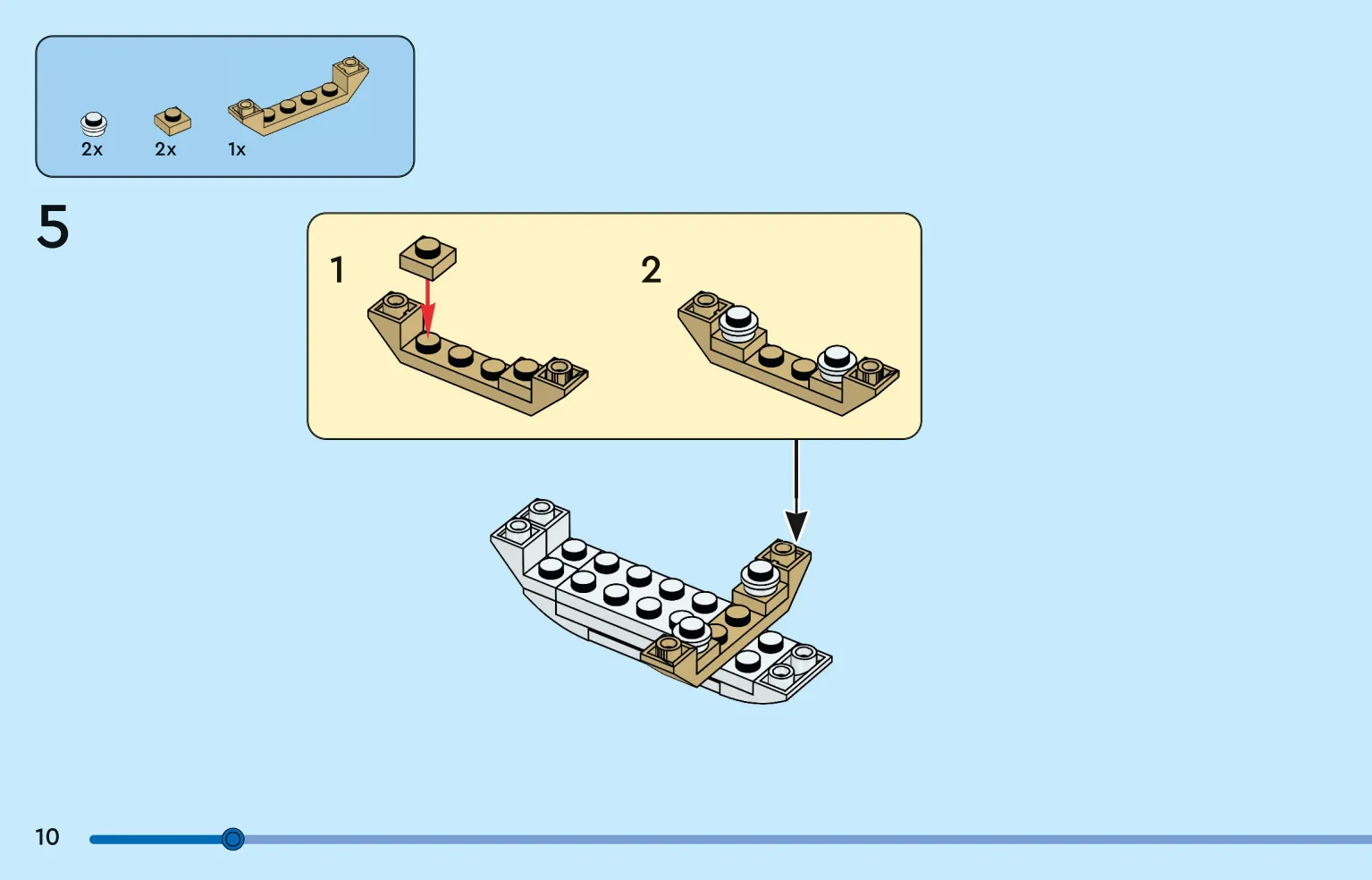 2x
2x
1x

5

1
2

10