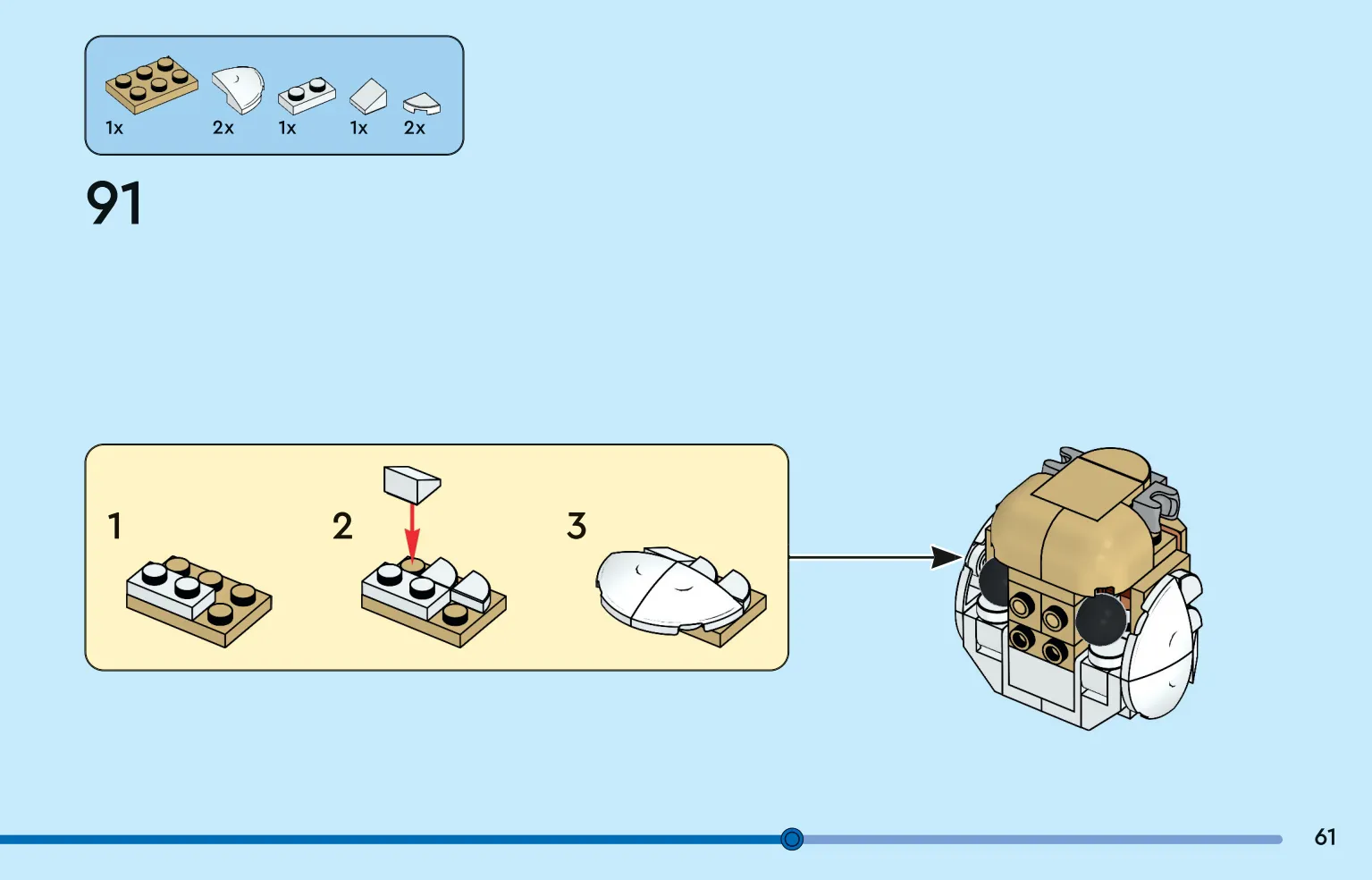 1x 2x 1x 1x 2x

91

1

2

3

61