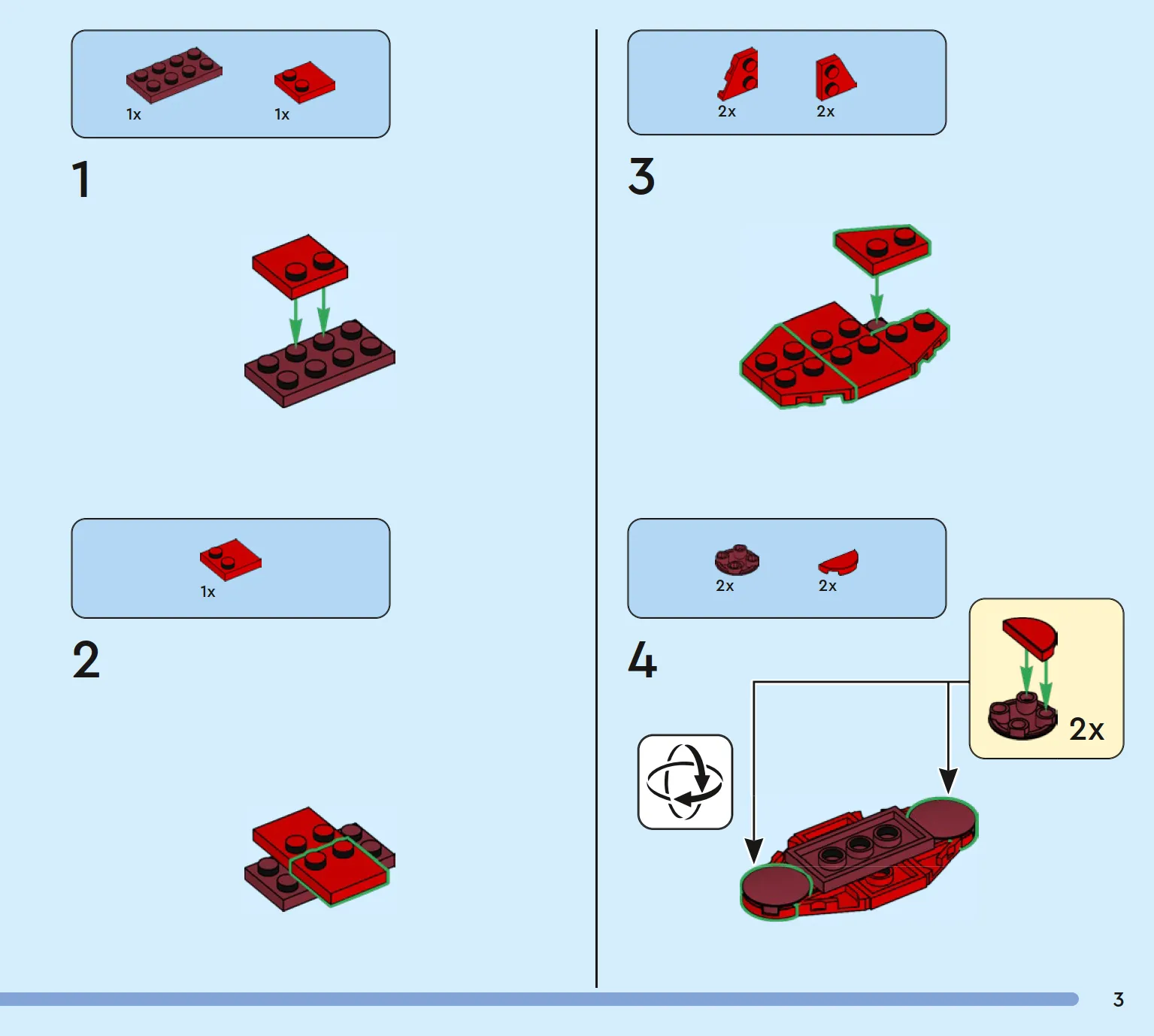 1x 1x

1

1x

2

2x 2x

3

2x 2x

4

2x

3