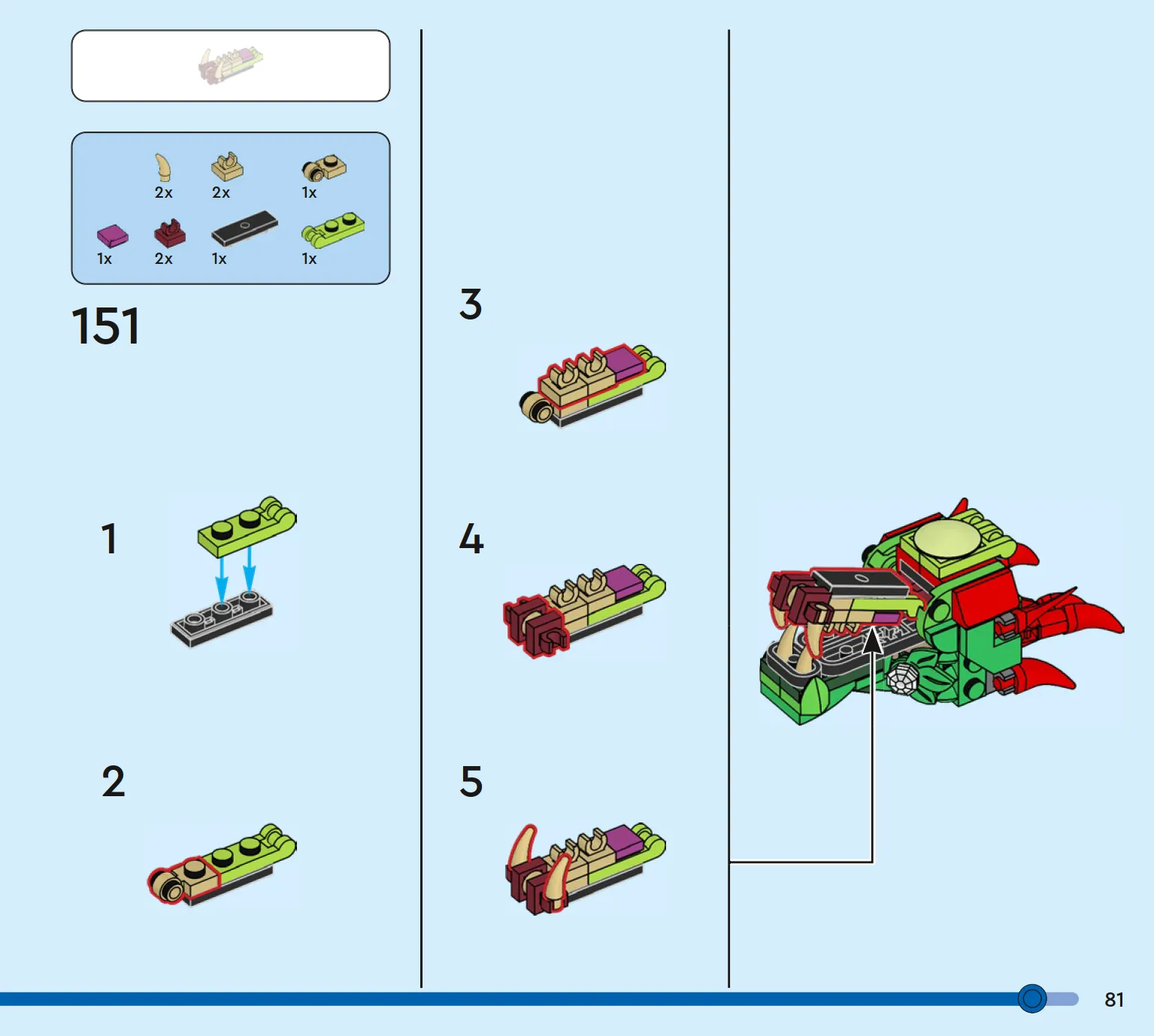 2x 2x 1x
1x 2x 1x 1x

151

1

2

3

4

5

81