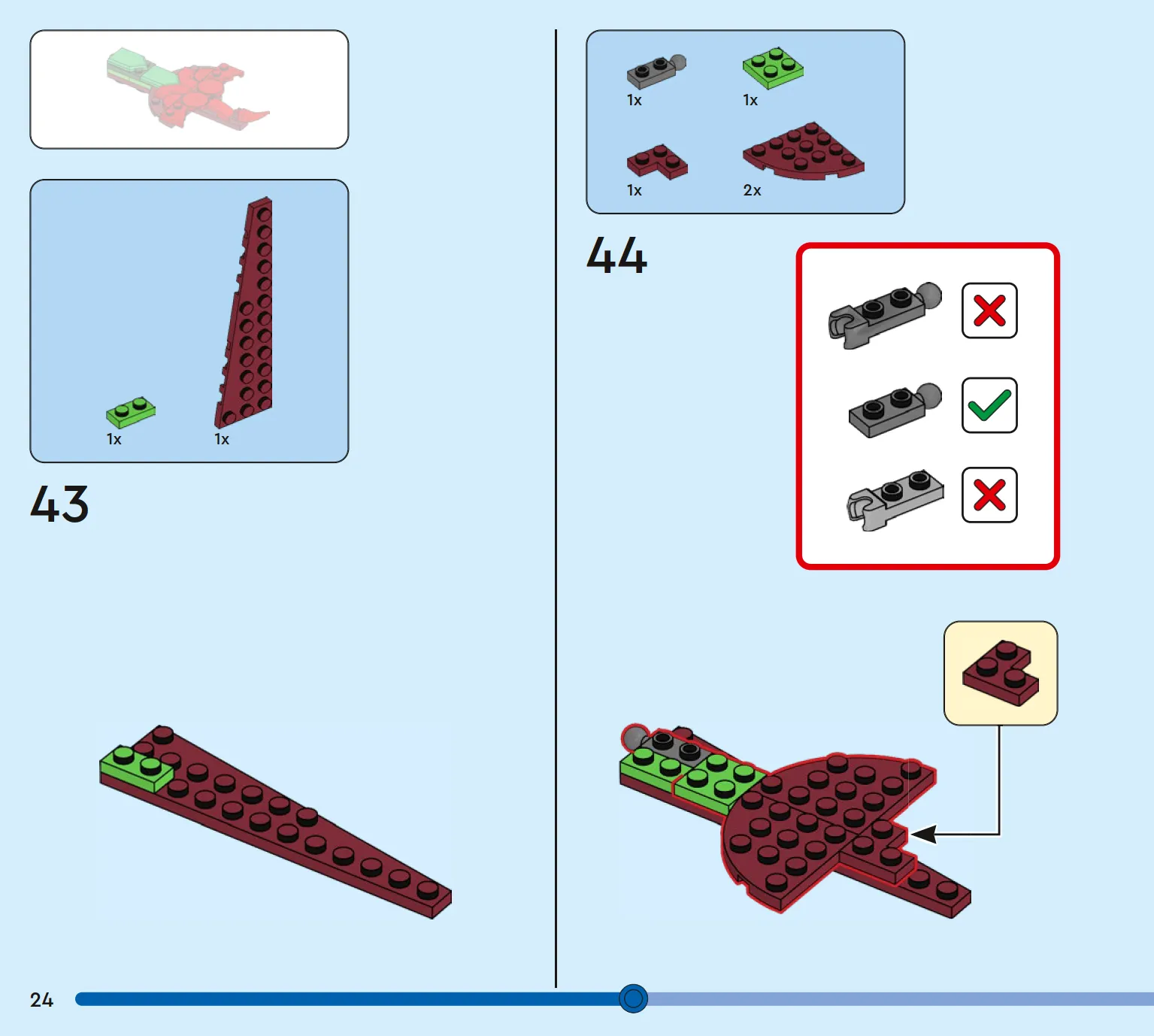 1x
1x

43

1x
1x
1x
2x

44

24