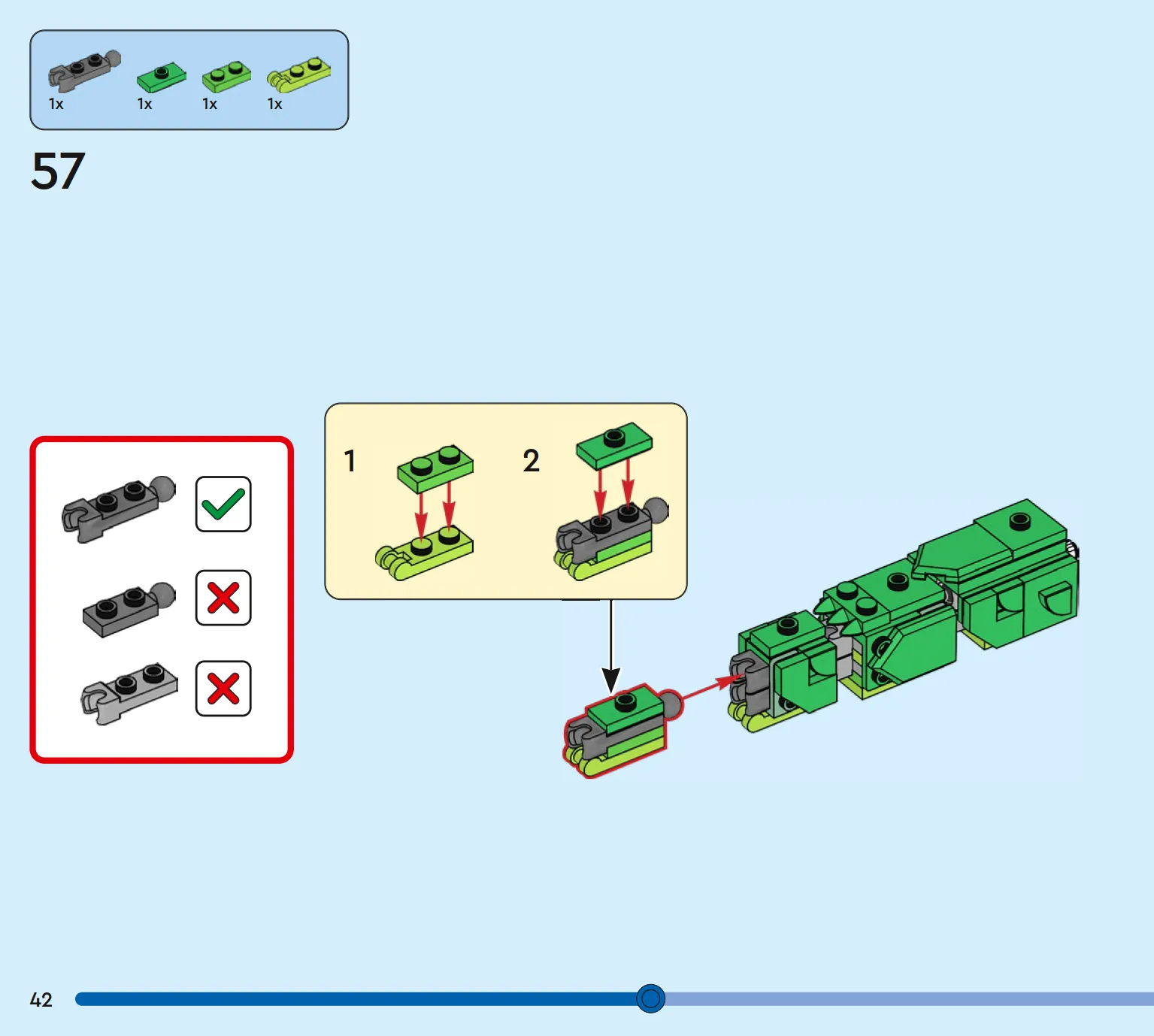 1x 1x 1x 1x

57

1

2

42