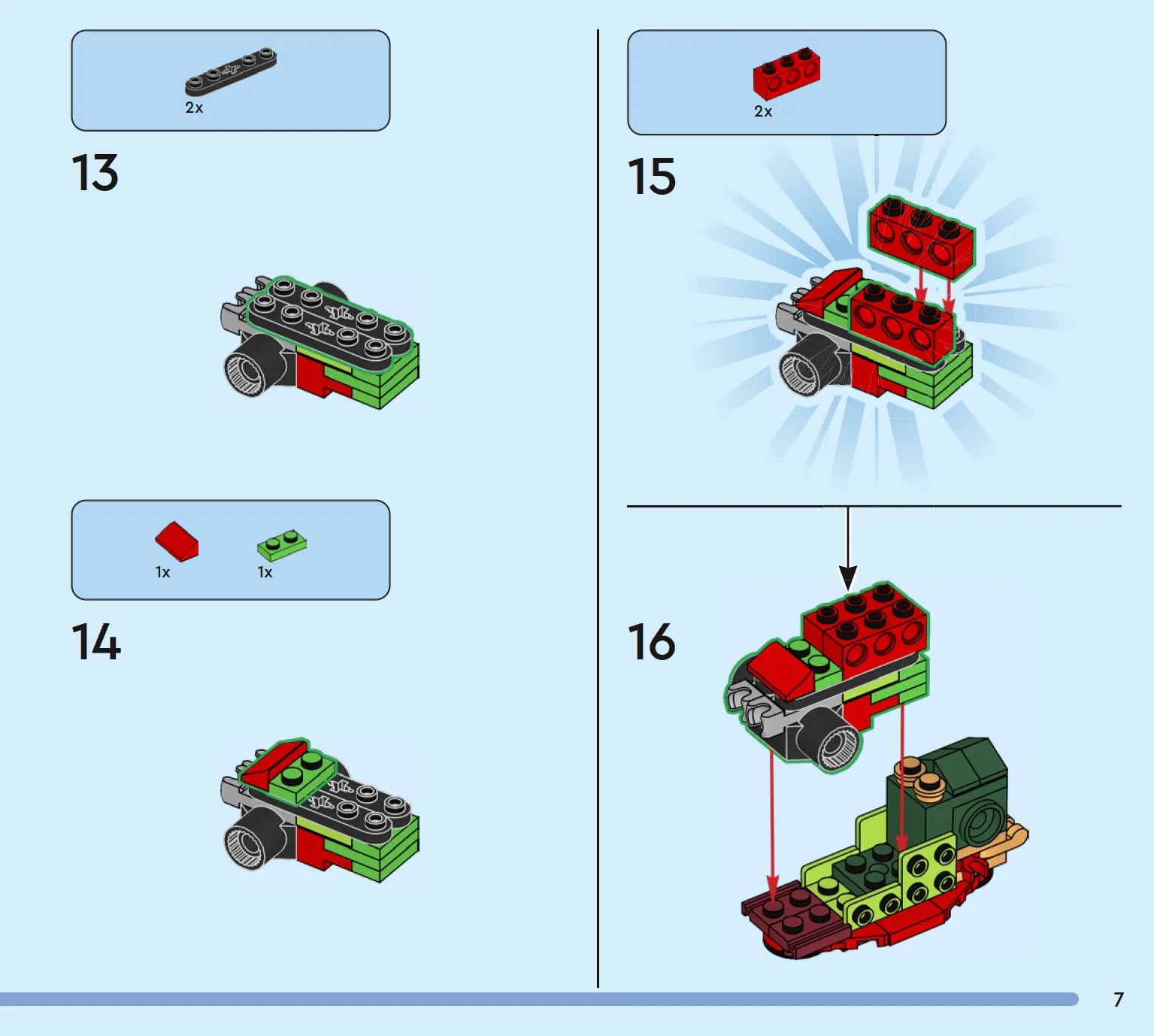 2x

13

1x 1x

14

2x

15

16

7