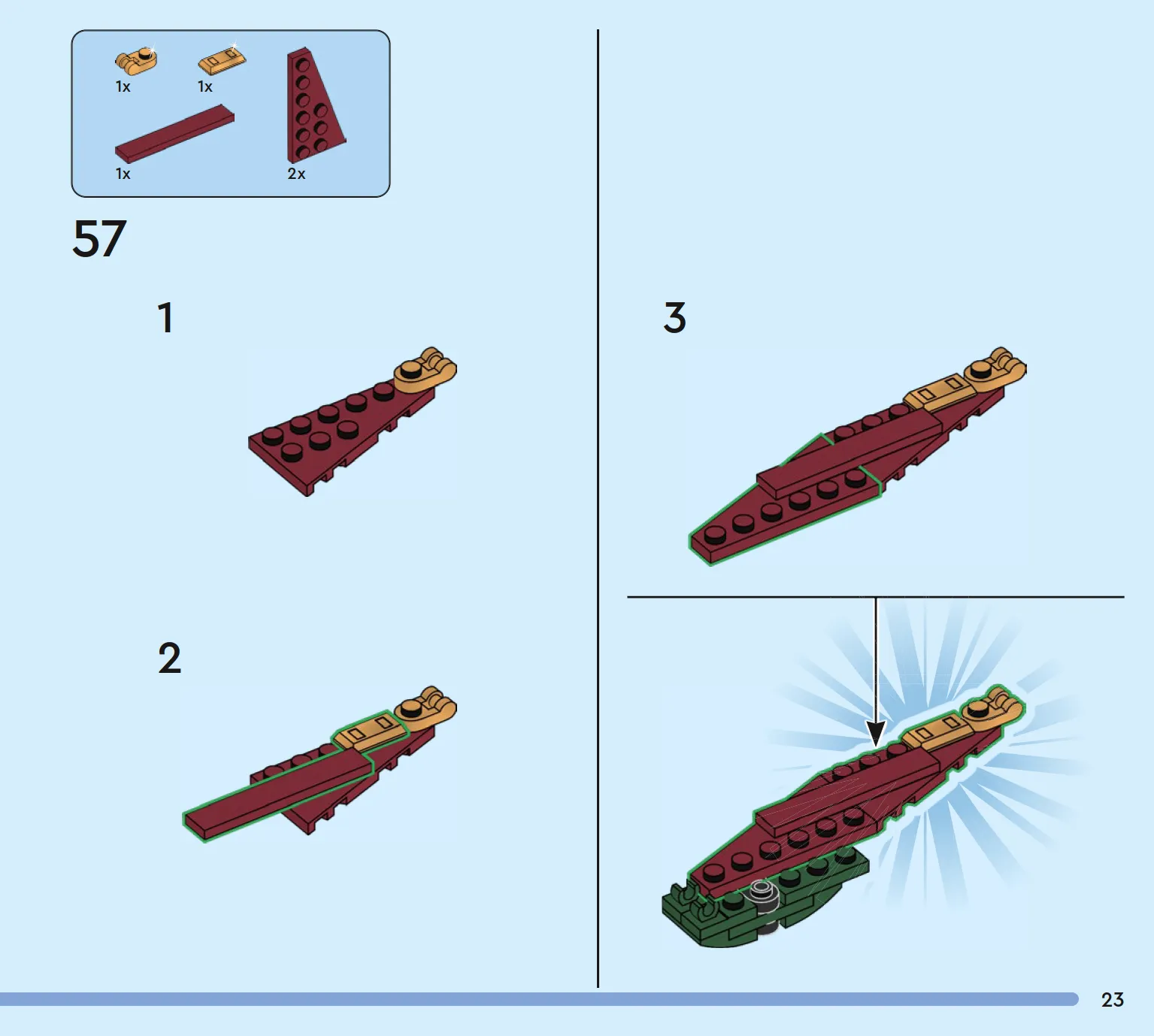 1x 1x
1x 2x

57

1

2

3

23