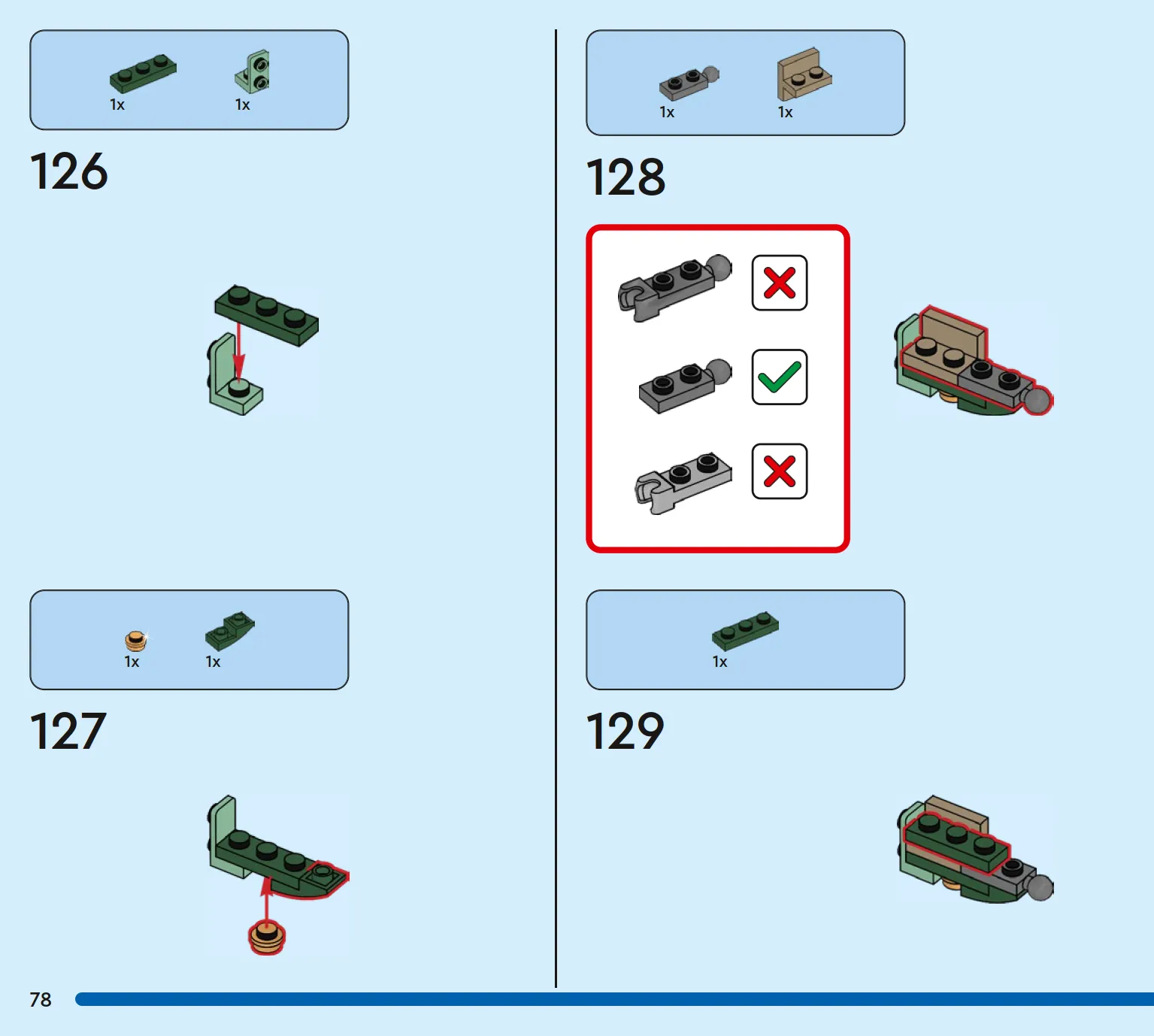 1x 1x

126

1x 1x

127

1x 1x

128

1x

129

78