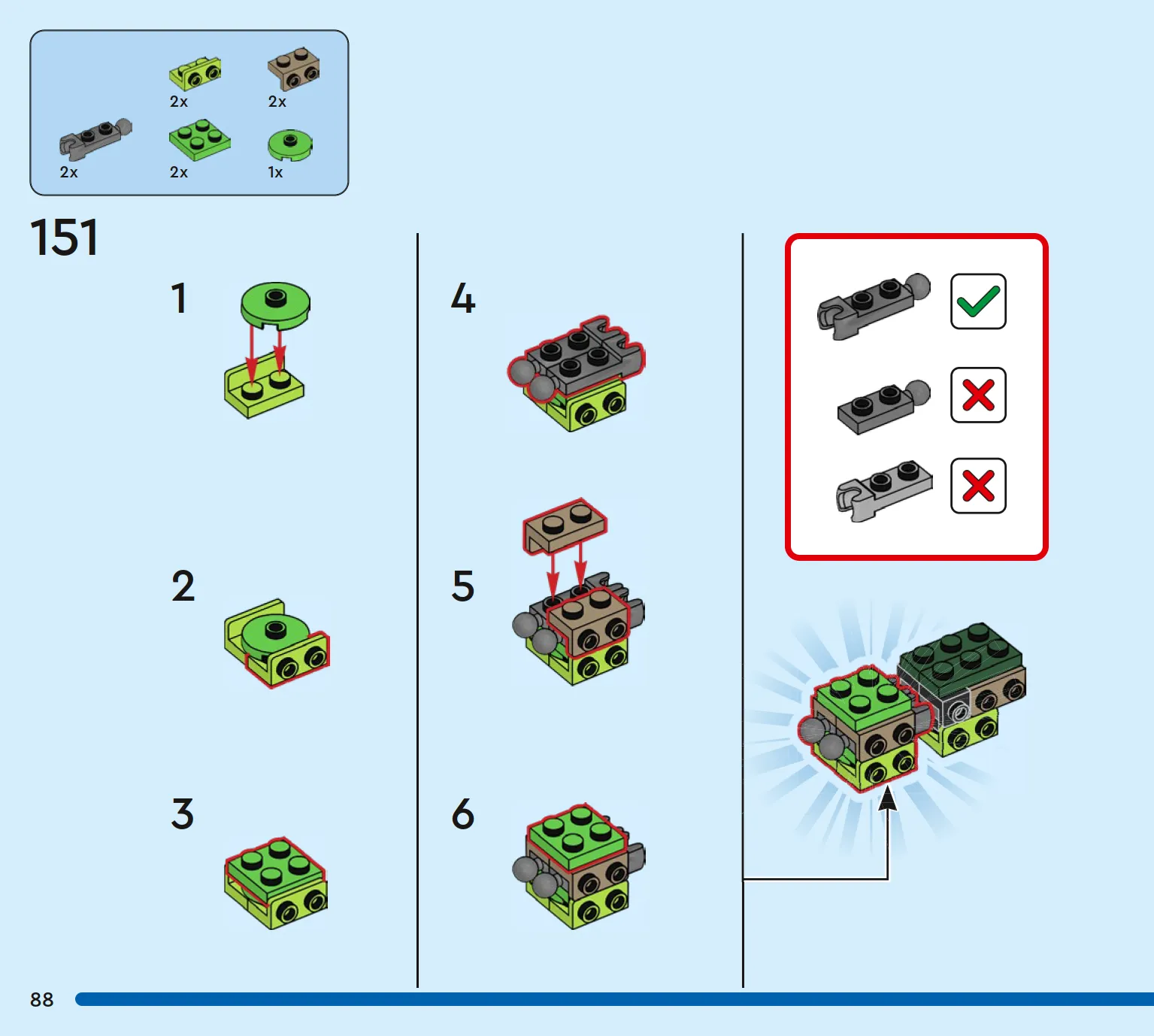 2x
2x
2x
2x
1x

151

1

2

3

4

5

6

88