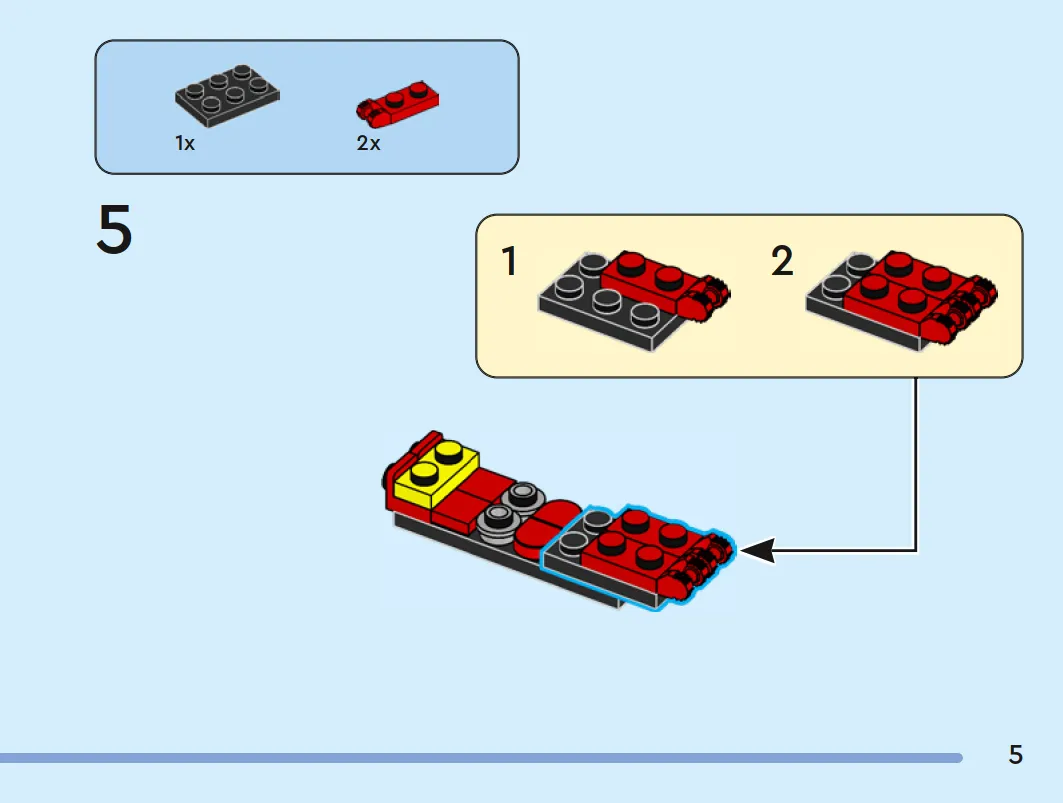 1x

2x

5

1

2

5