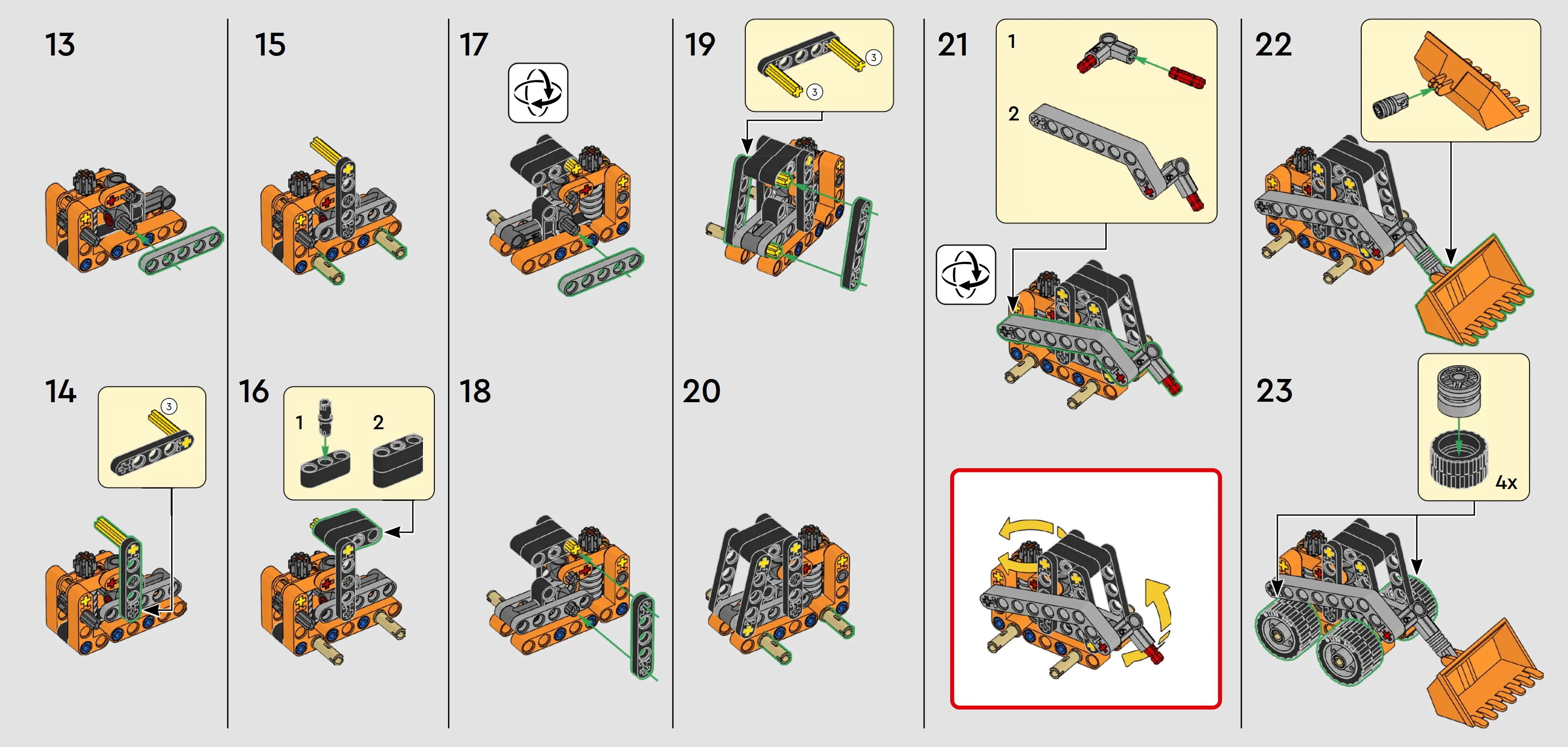 13

14

3

15

16

1

2

17

18

19

3

3

20

21

1

2

22

23

4x