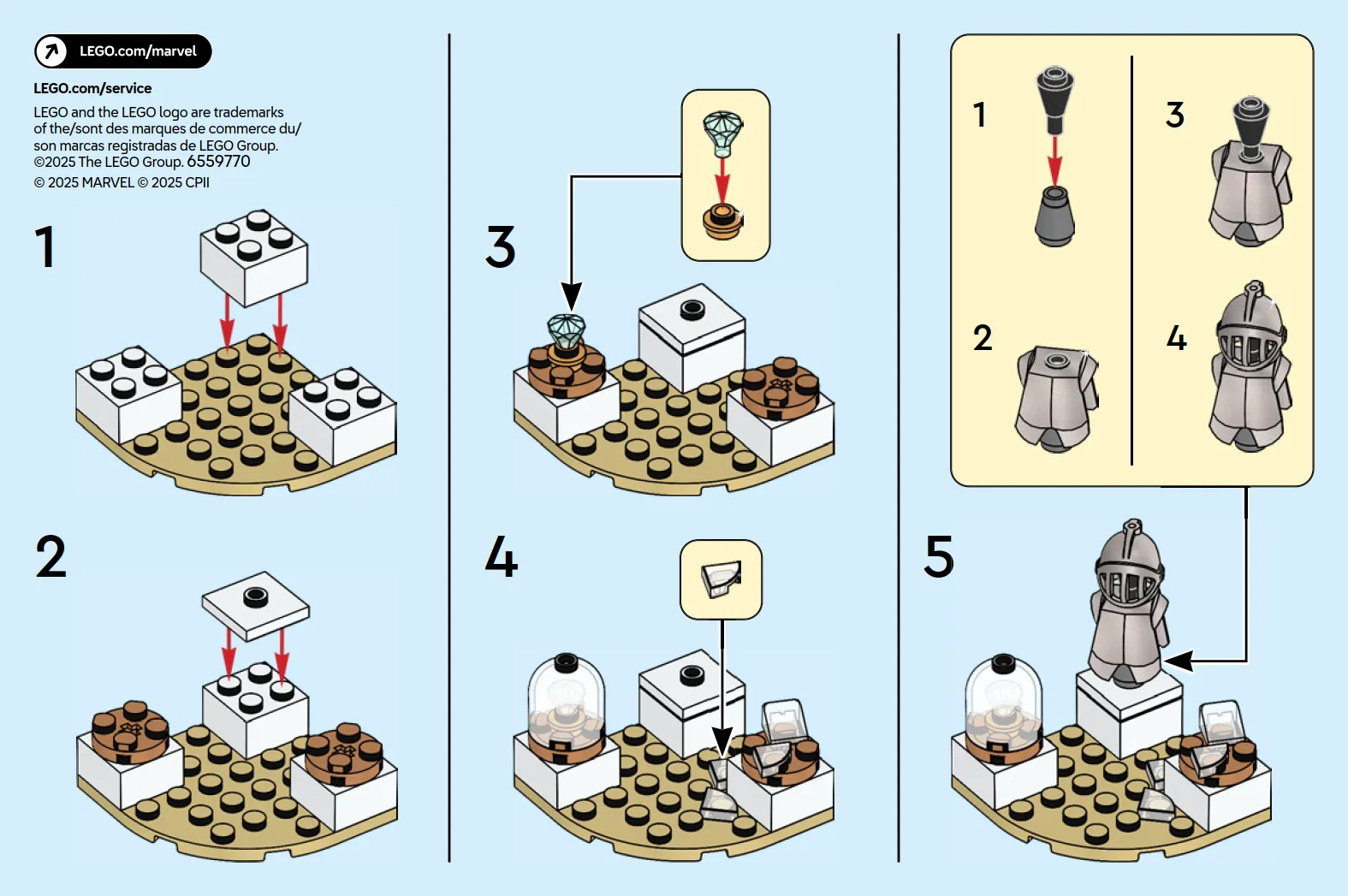 LEGO.com/marvel

LEGO.com/service

LEGO and the LEGO logo are trademarks of the/sont des marques de commerce du/ son marcas registradas de LEGO Group. ©2025 The LEGO Group. 6559770

© 2025 MARVEL © 2025 CPII

1

2

3

4

1

2

3

4

5