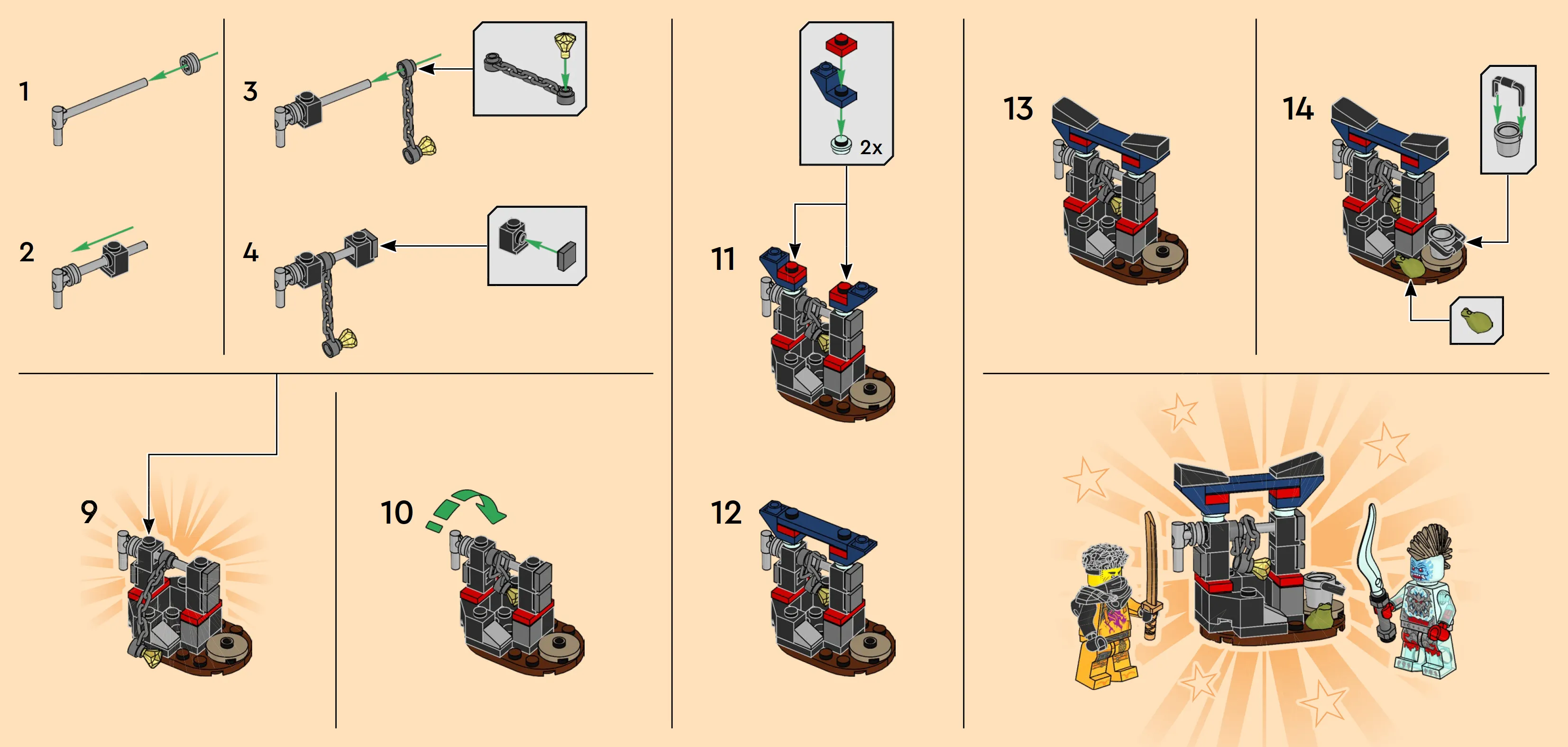 1

2

3

4

9

10

2x

11

12

13

14