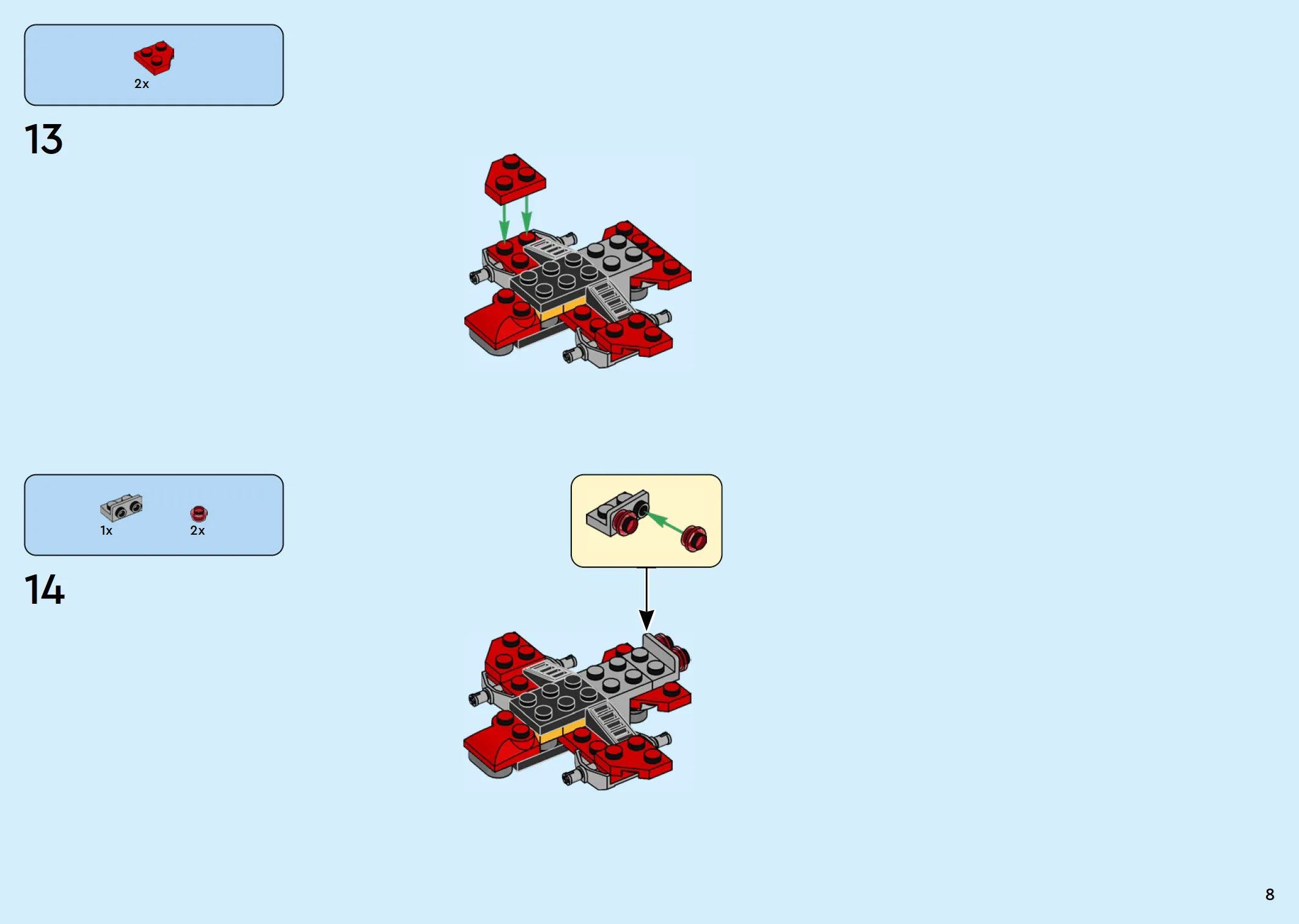 2x

13

1x 2x

14

8