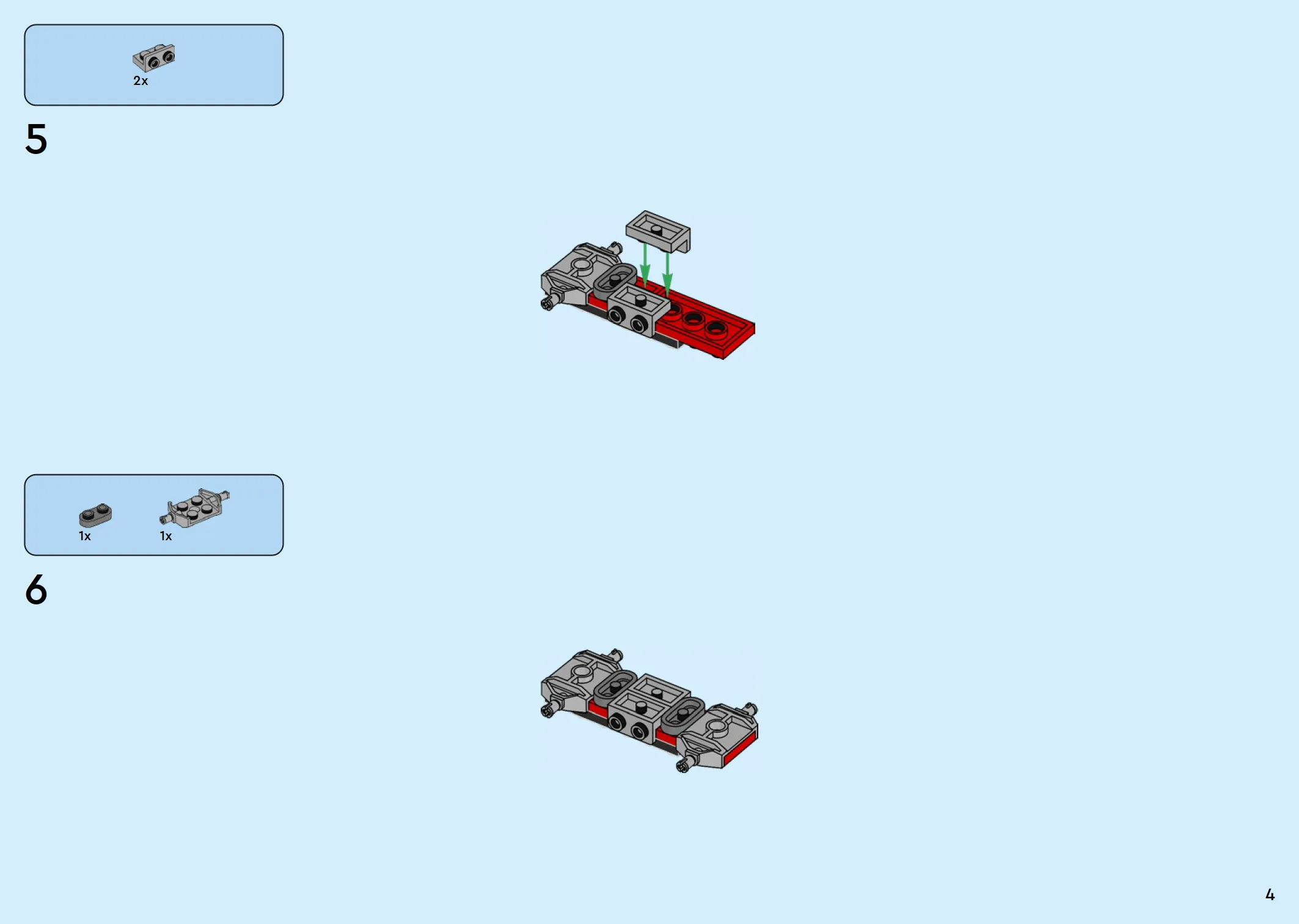 2x

5

1x
1x

6

4