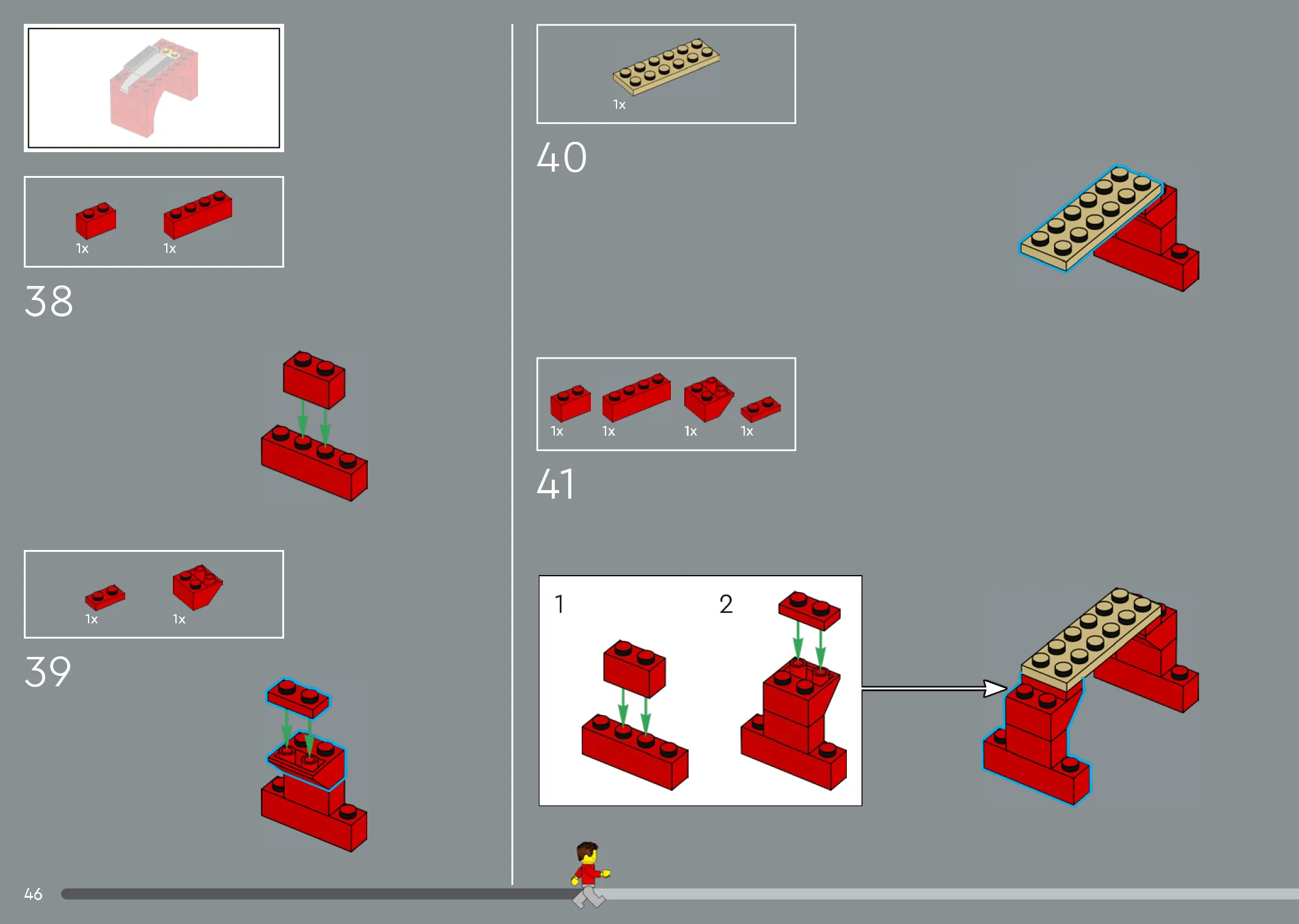 1x 1x

38

1x 1x

39

1x

40

1x 1x 1x 1x

41

1

2

46