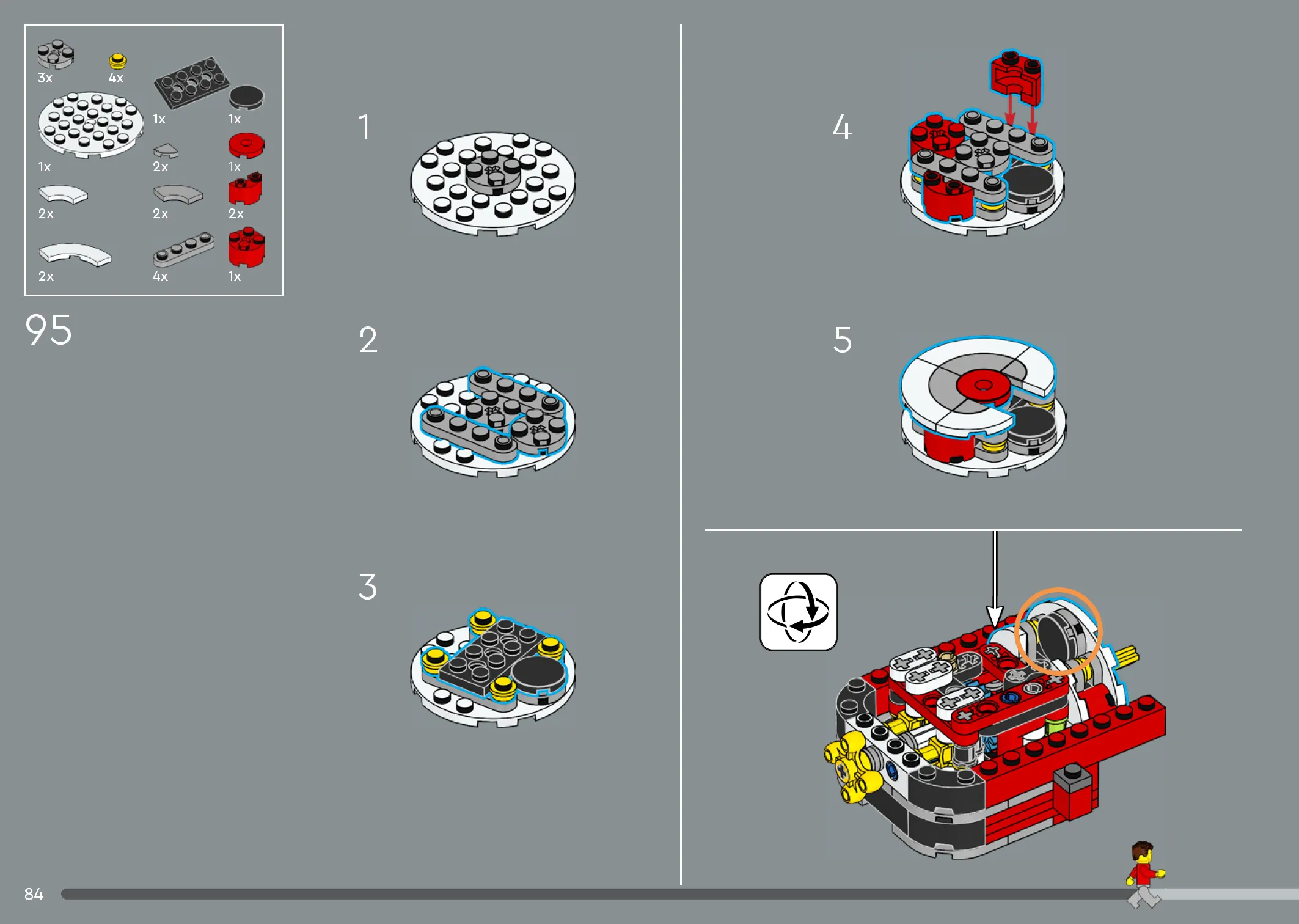 3x
4x
1x
1x
1x
2x
1x
2x
2x
2x
2x
4x
1x

95

1

2

3

4

5

84