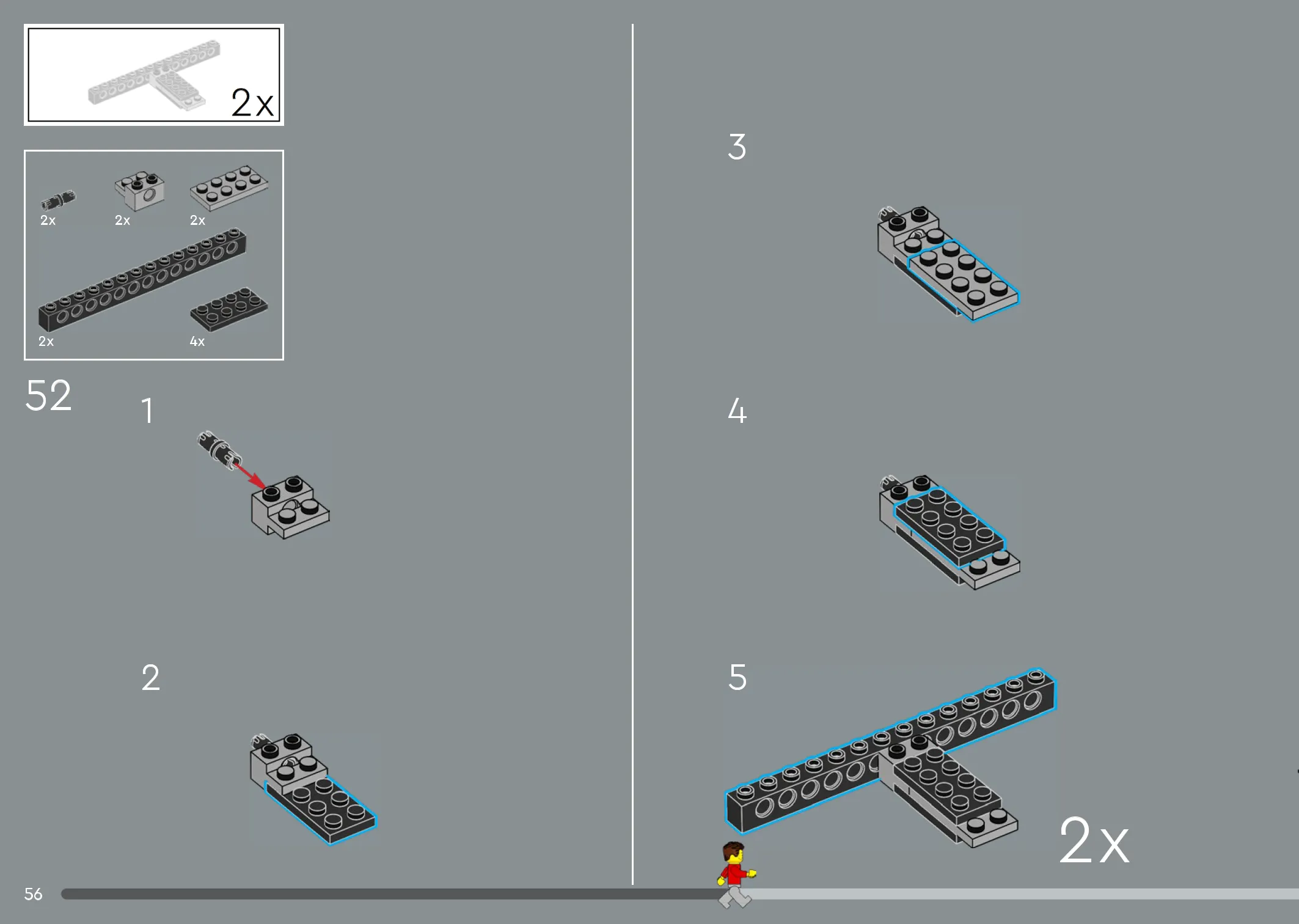 2x

2x 2x 2x

2x 4x

52

1

2

3

4

5

2x

56