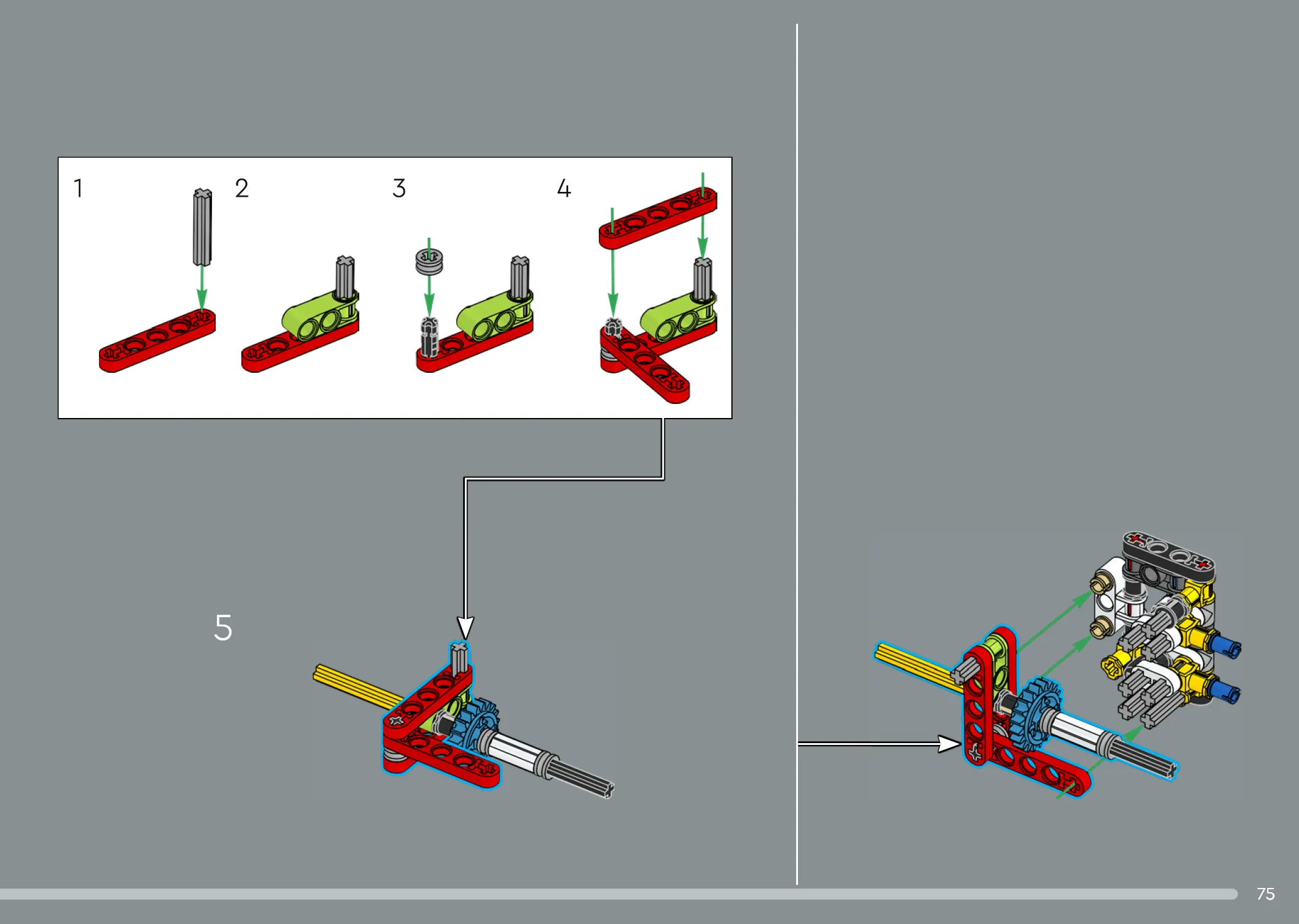 1

2

3

4

5

75