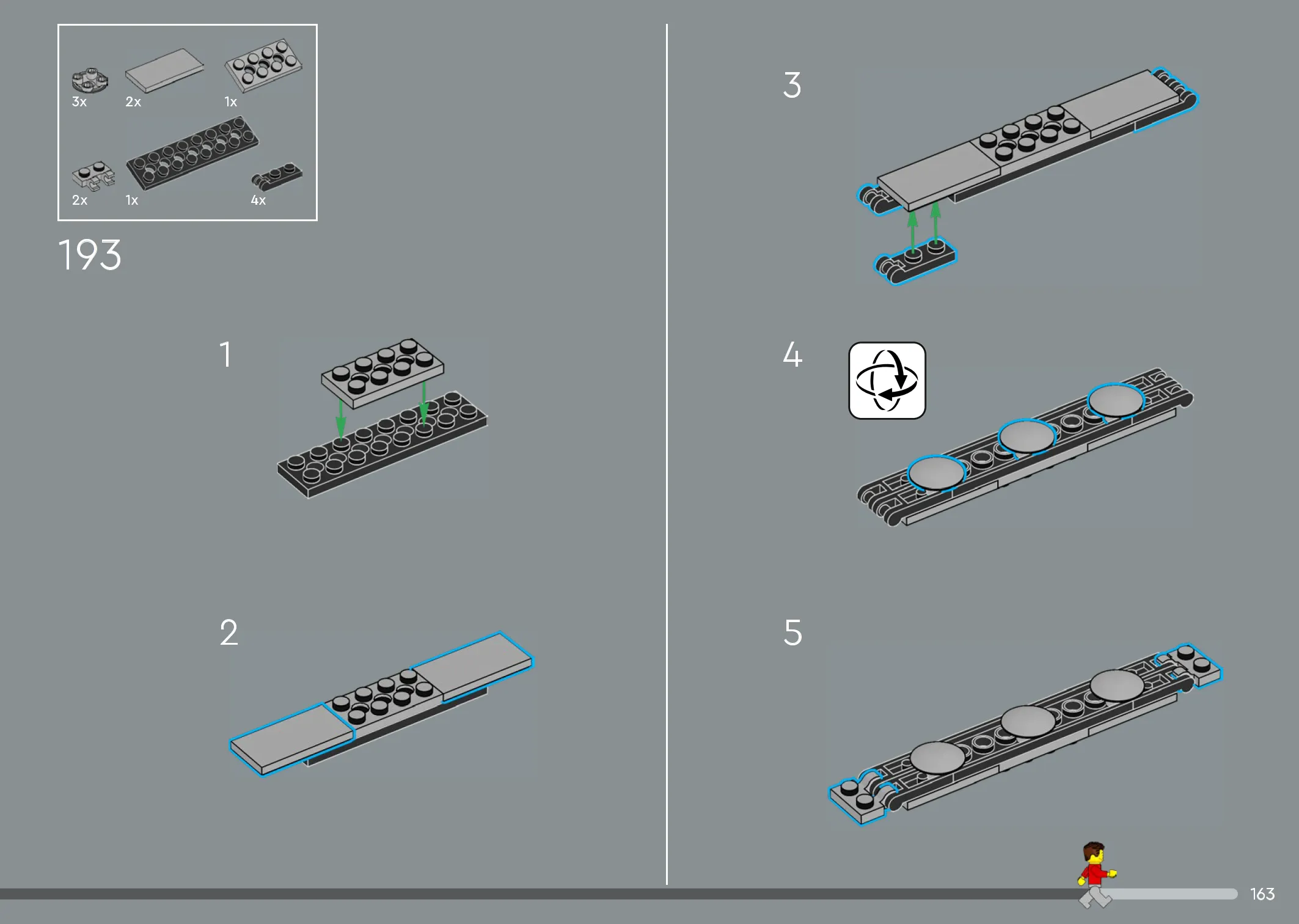 3x 2x 1x

2x 1x 4x

193

1

2

3

4

5

163