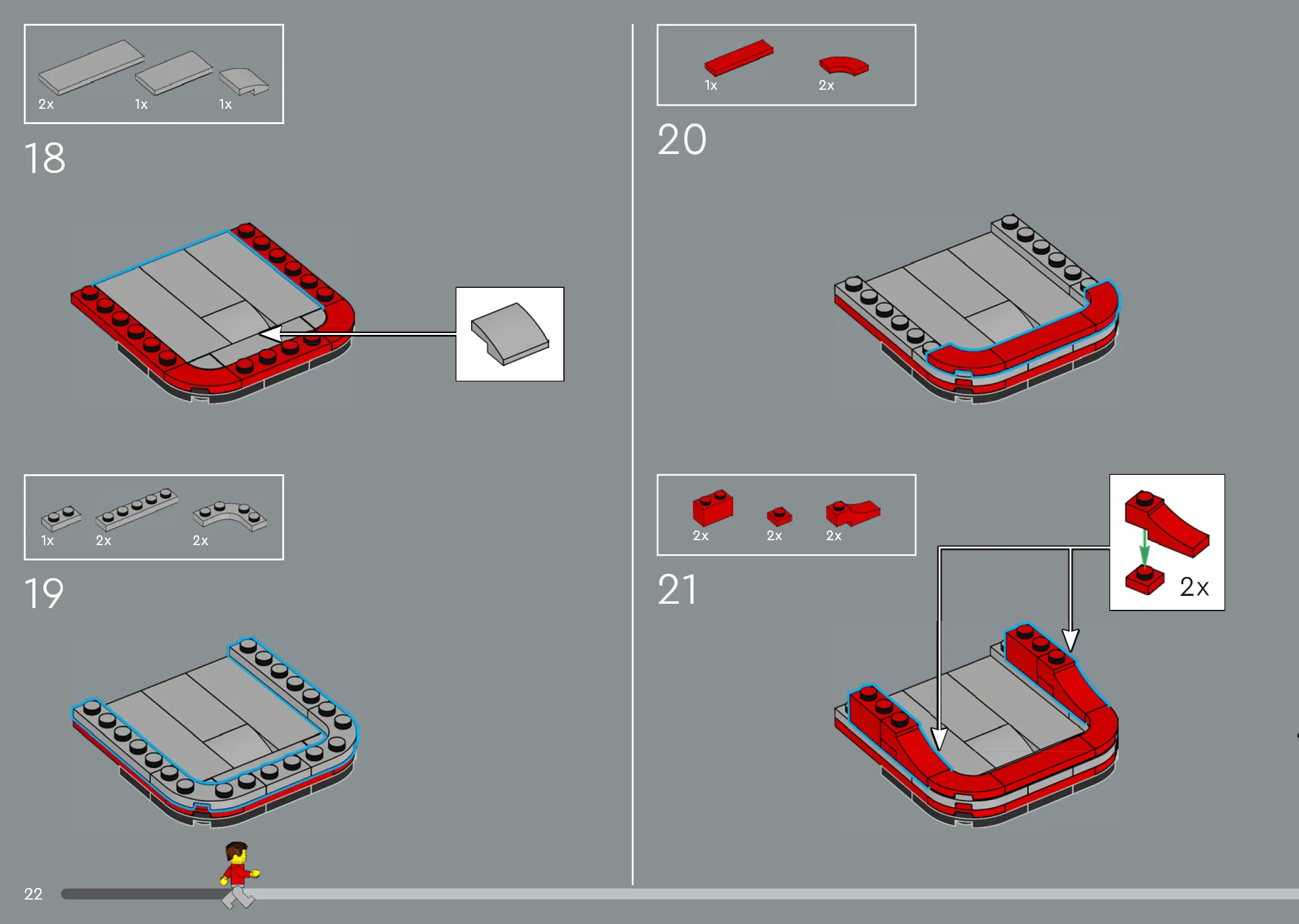 2x 1x 1x

18

1x 2x 2x

19

1x 2x

20

2x 2x 2x

21

2x

22