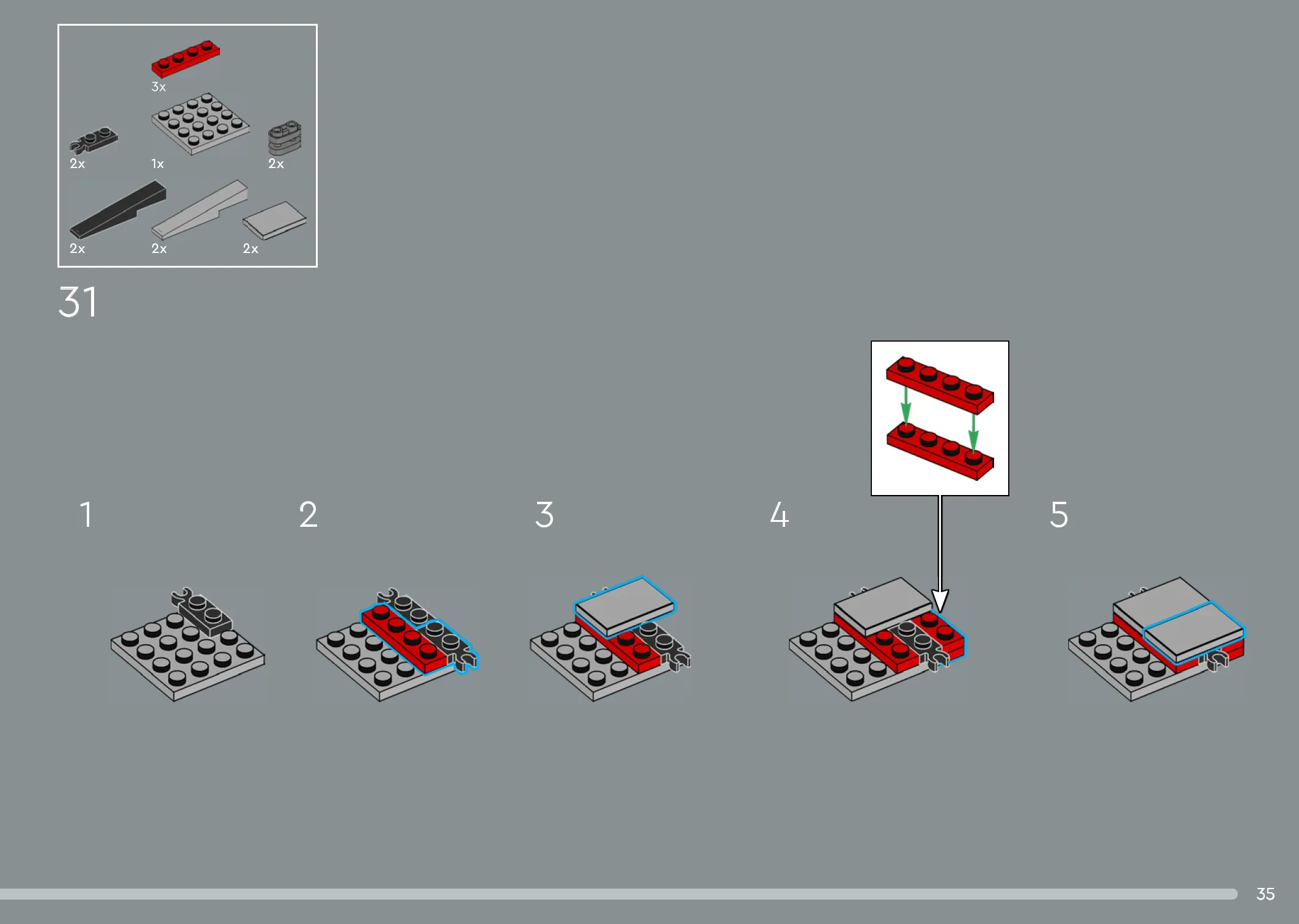 3x

2x

1x

2x

2x

2x

2x

31

1

2

3

4

5

35