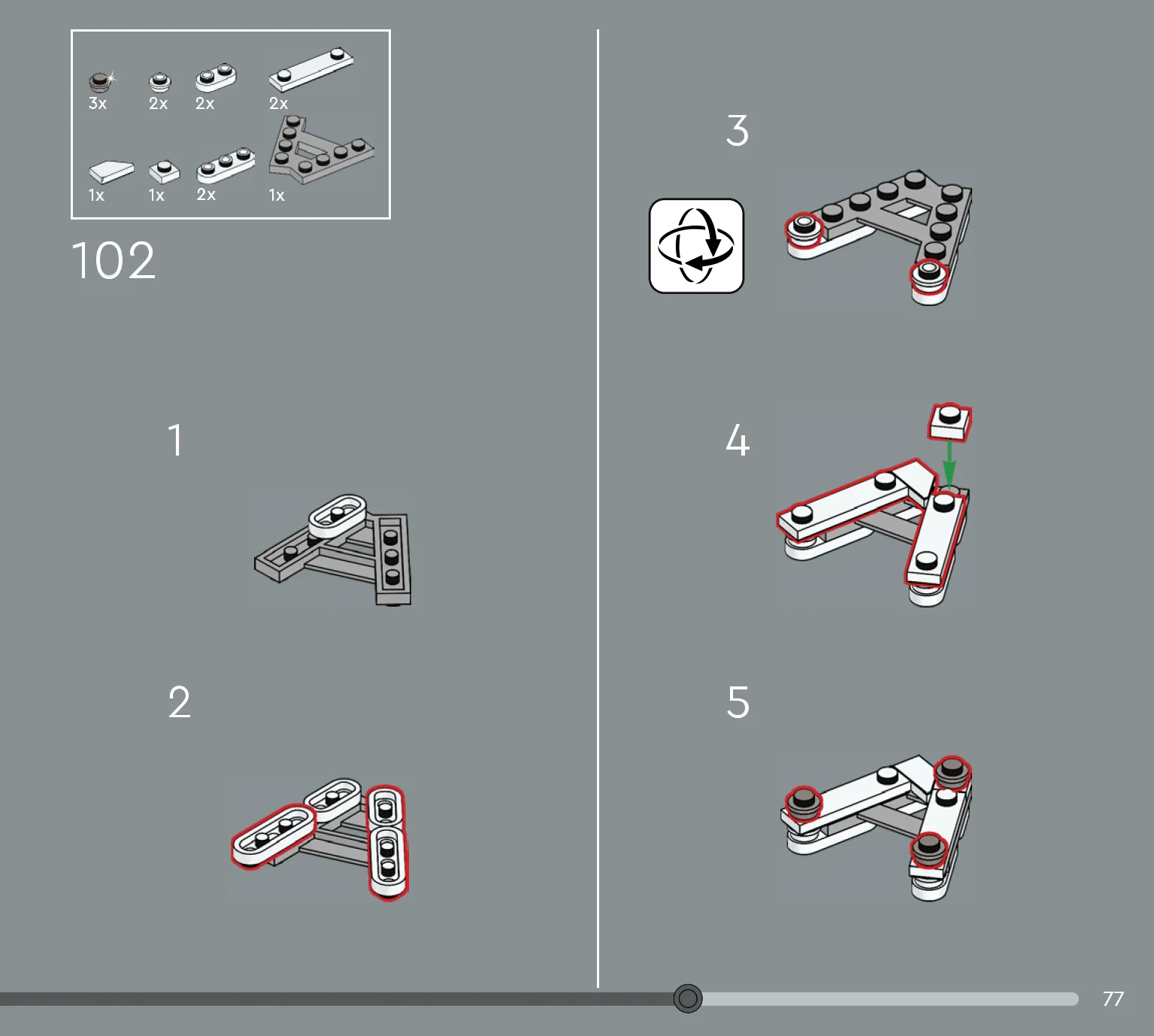 3x 2x 2x 2x

1x 1x 2x 1x

102

1

2

3

4

5

77