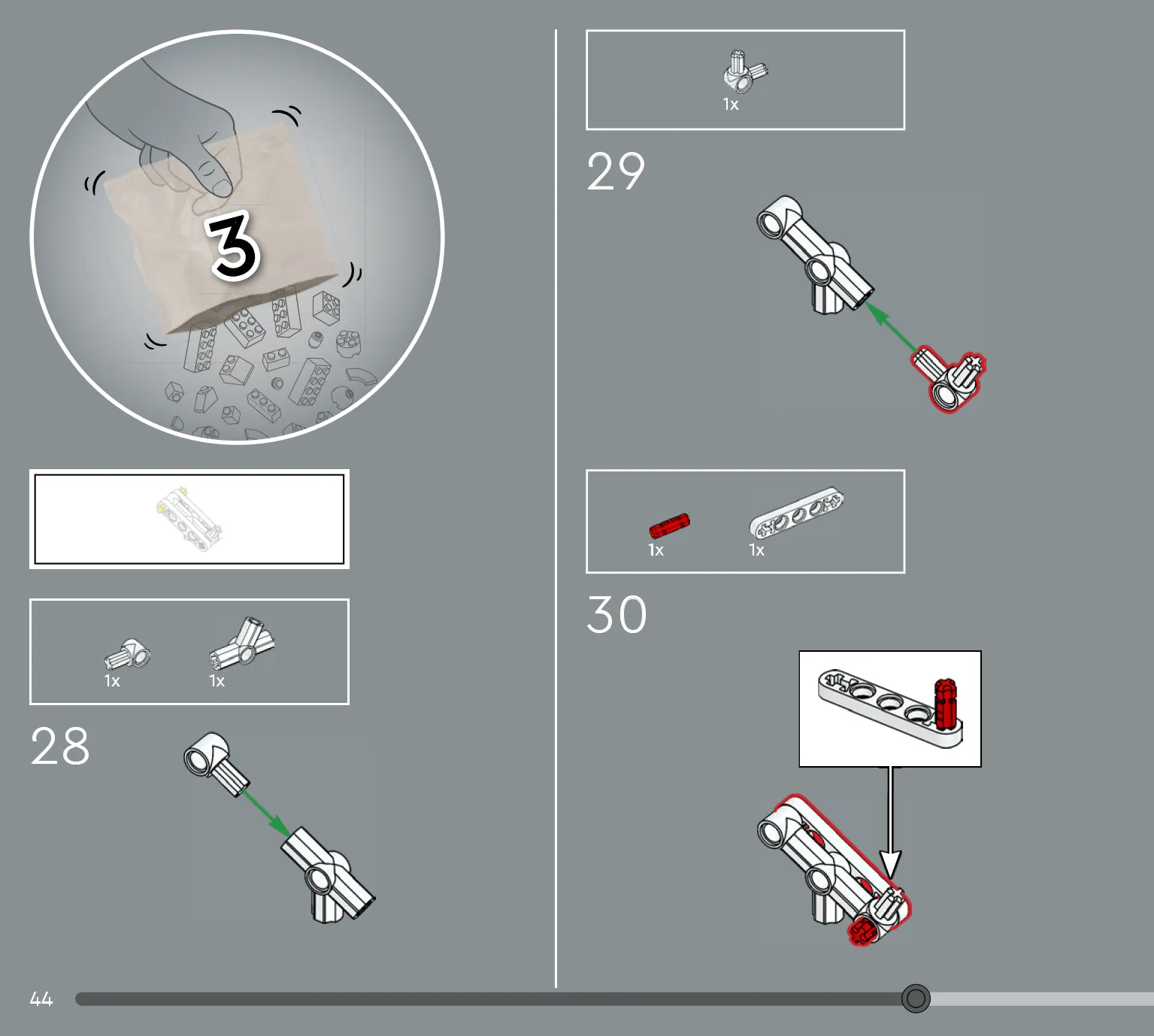 3

1x 1x

28

1x

29

1x 1x

30

44