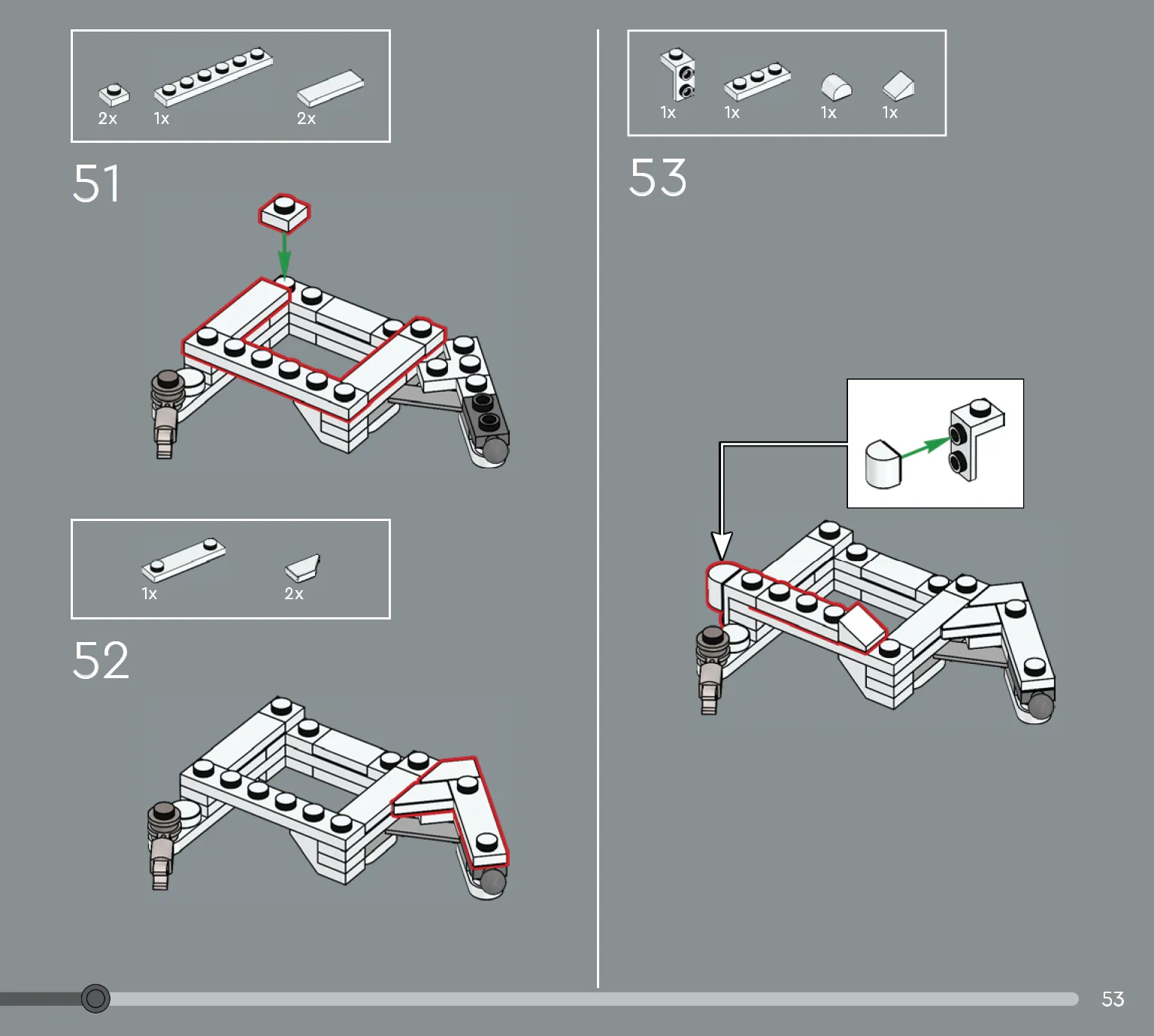 2x 1x 2x

51

1x 2x

52

1x 1x 1x 1x

53

53