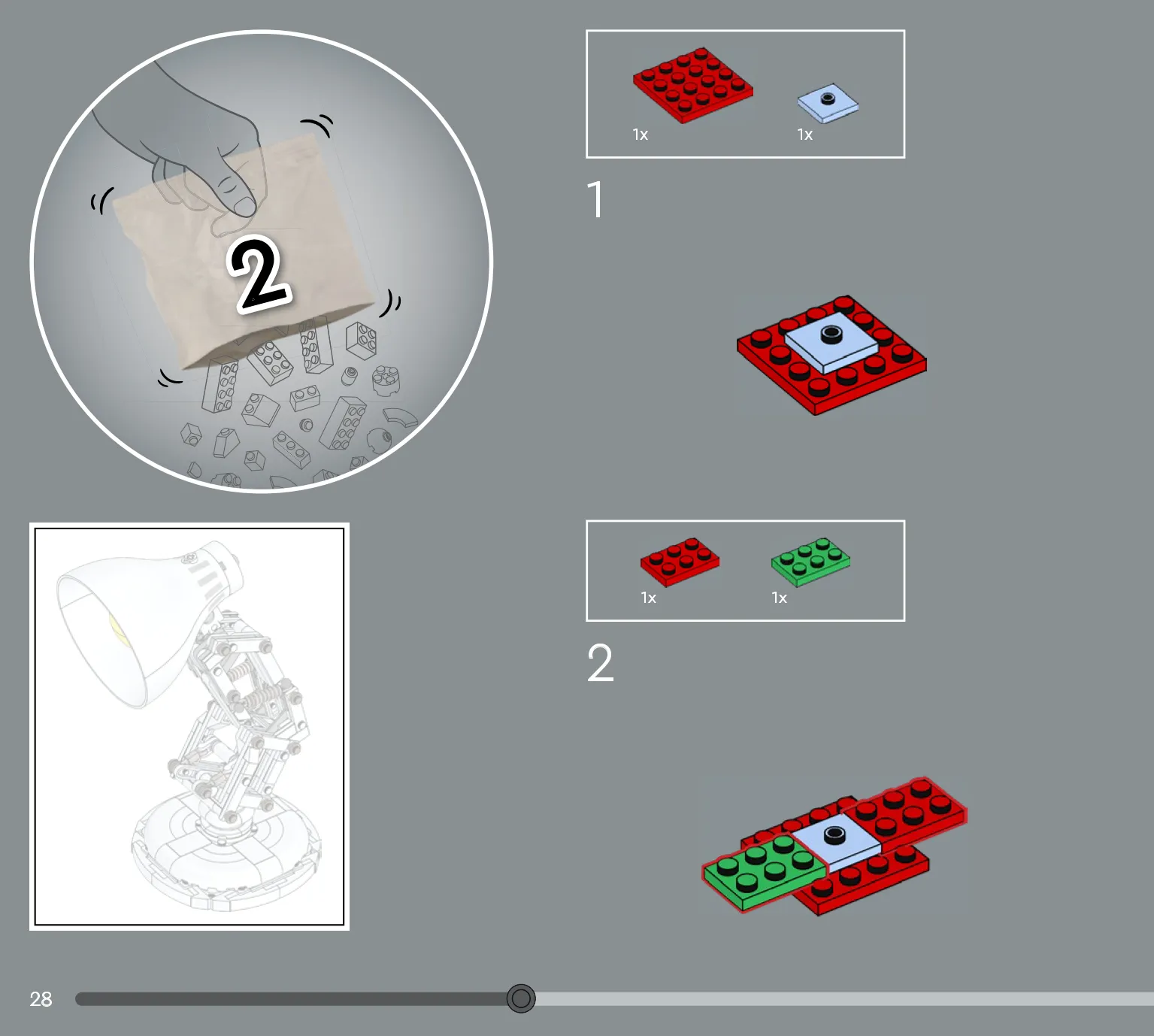 2

1x 1x

1

1x 1x

2

28