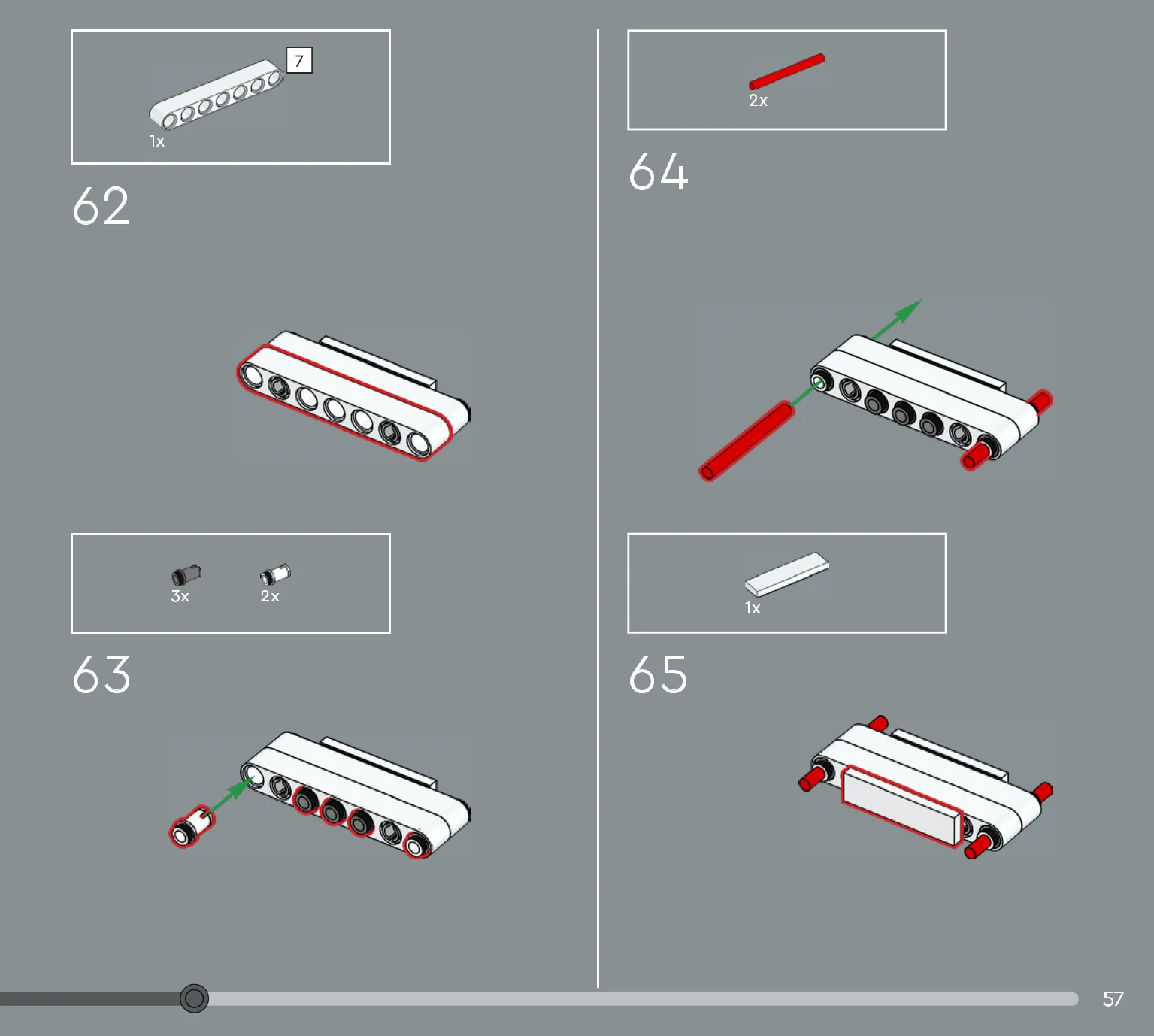 7
1x
62

3x 2x
63

2x
64

1x
65

57