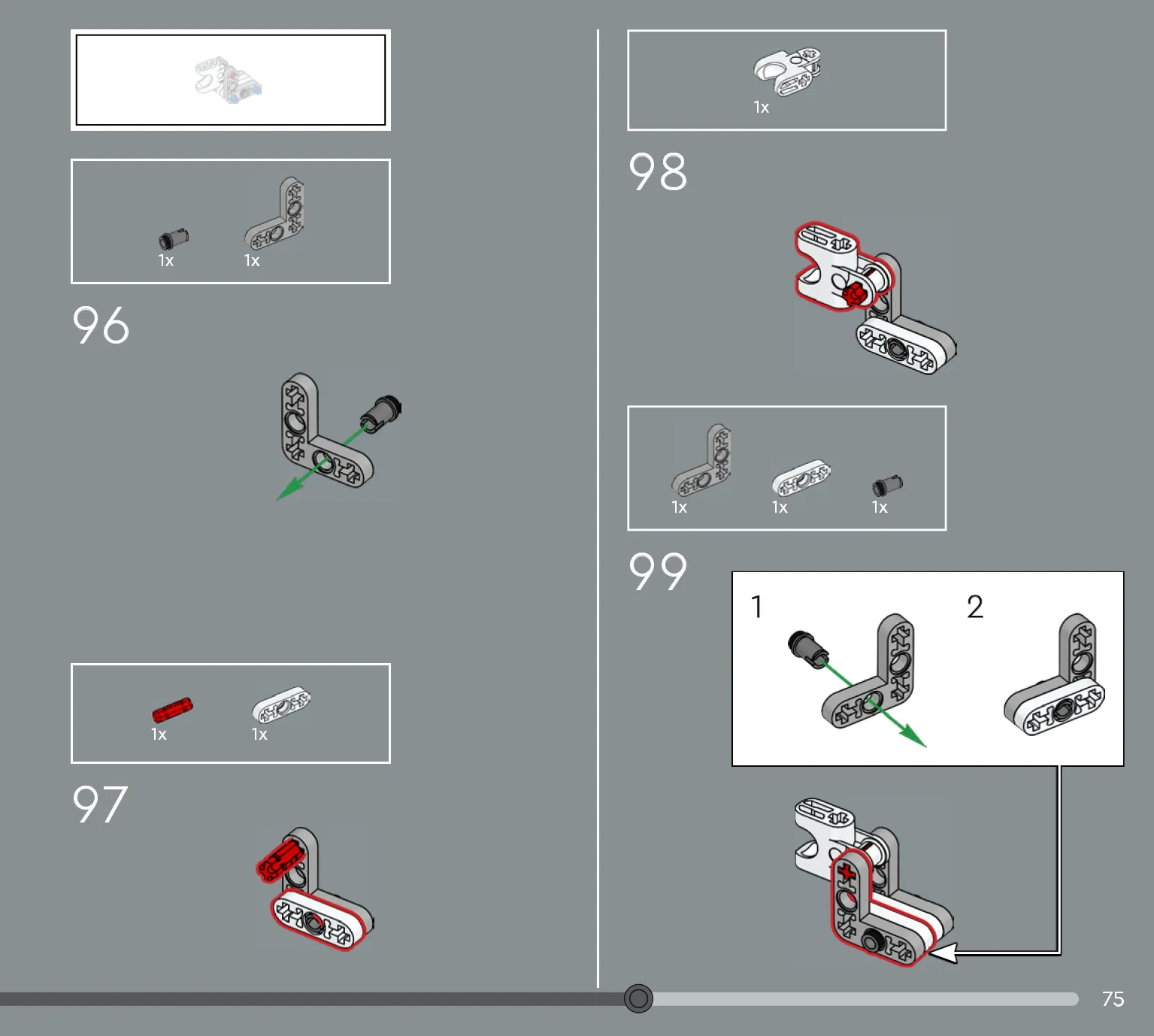 1x 1x

96

1x 1x

97

1x

98

1x 1x 1x

99

1

2

75