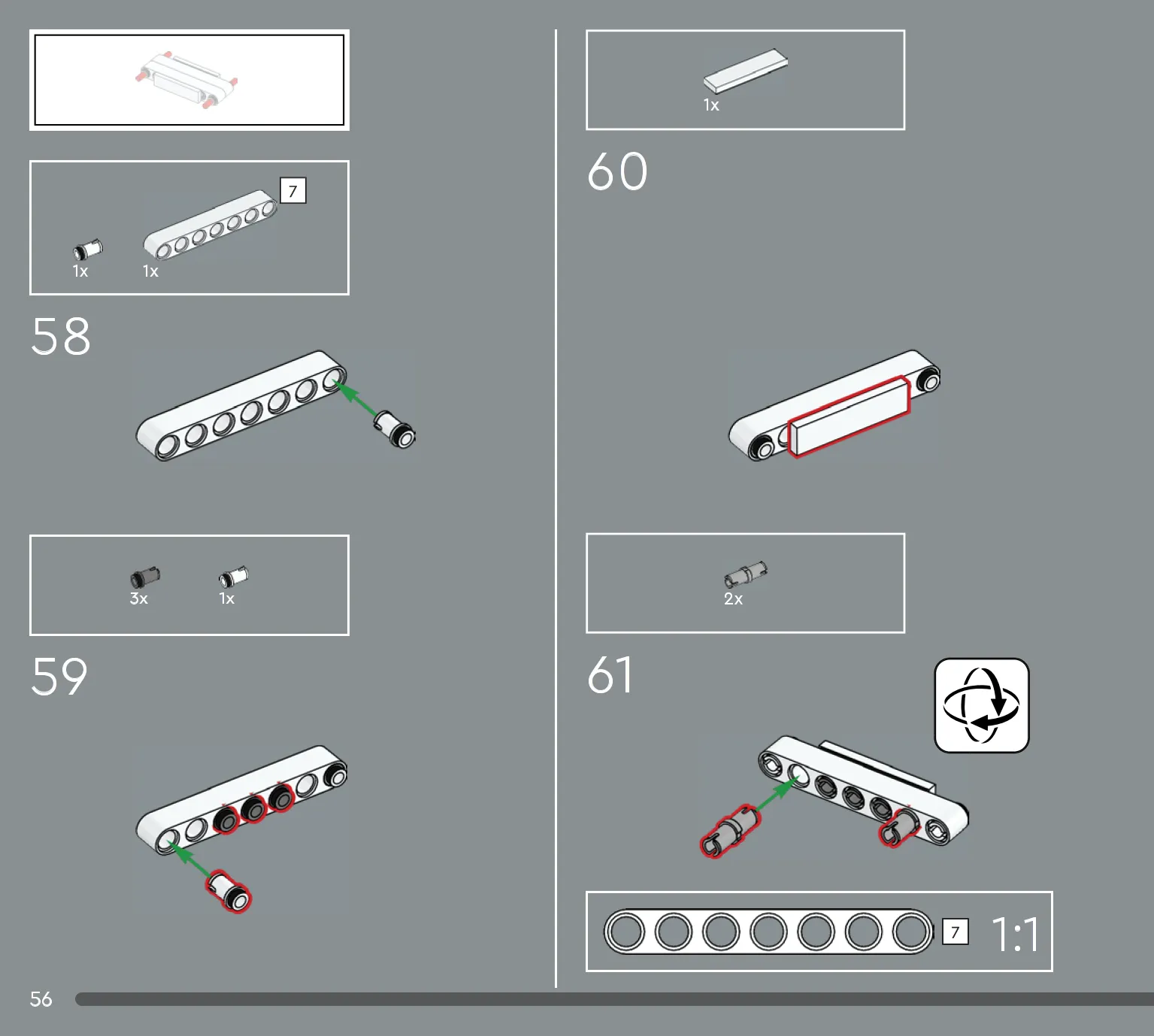 7

1x 1x

58

3x 1x

59

1x

60

2x

61

7 1:1

56