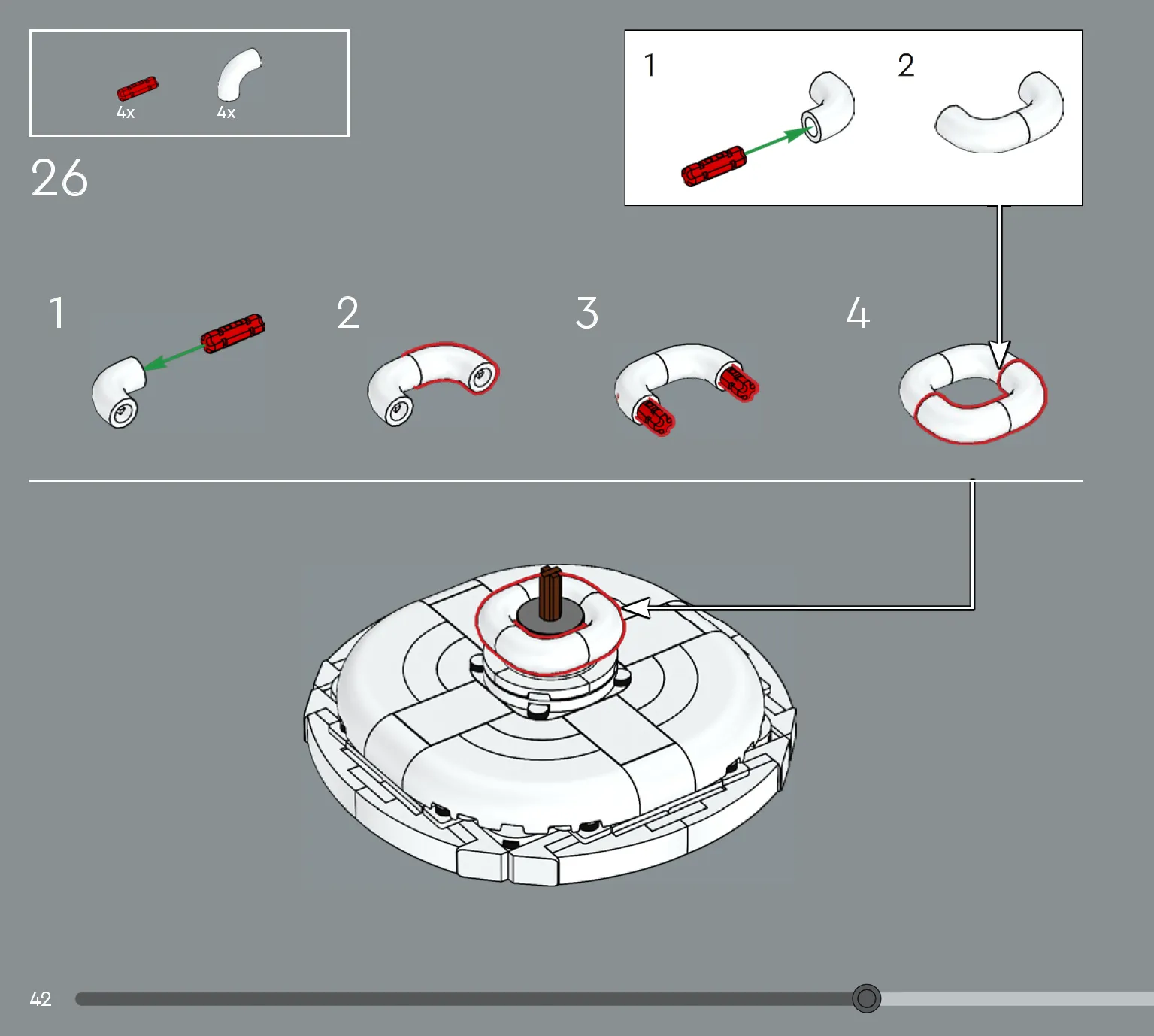 4x 4x

26

1 2

1 2 3 4

42